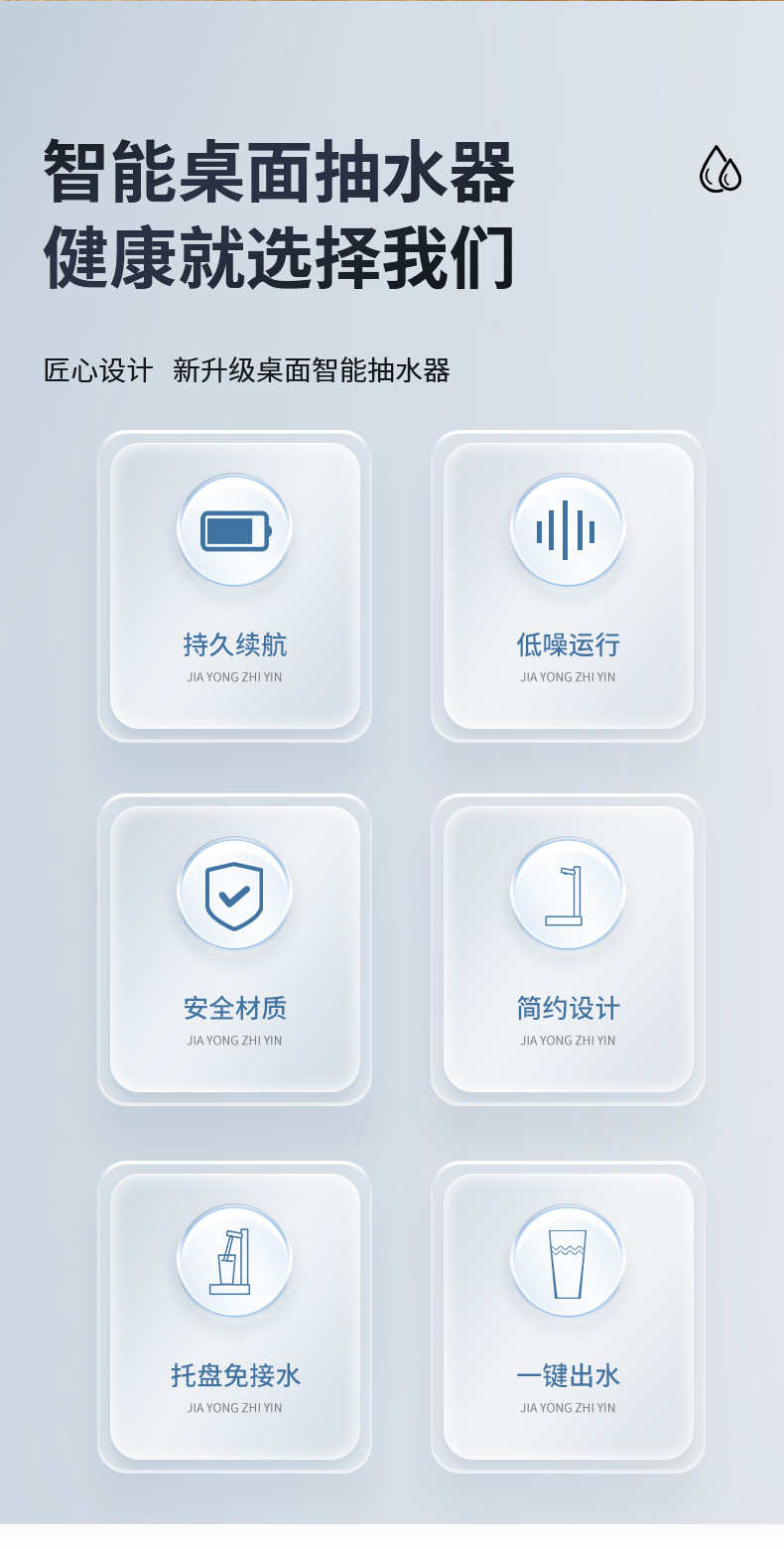 智能桌面抽水器
健康就选择我们

匠心设计 新升级桌面智能抽水器

持久续航
JIA YONG ZHI YIN

低噪运行
JIA YONG ZHI YIN

安全材质
JIA YONG ZHI YIN

简约设计
JIA YONG ZHI YIN

托盘免接水
JIA YONG ZHI YIN

一键出水
JIA YONG ZHI YIN