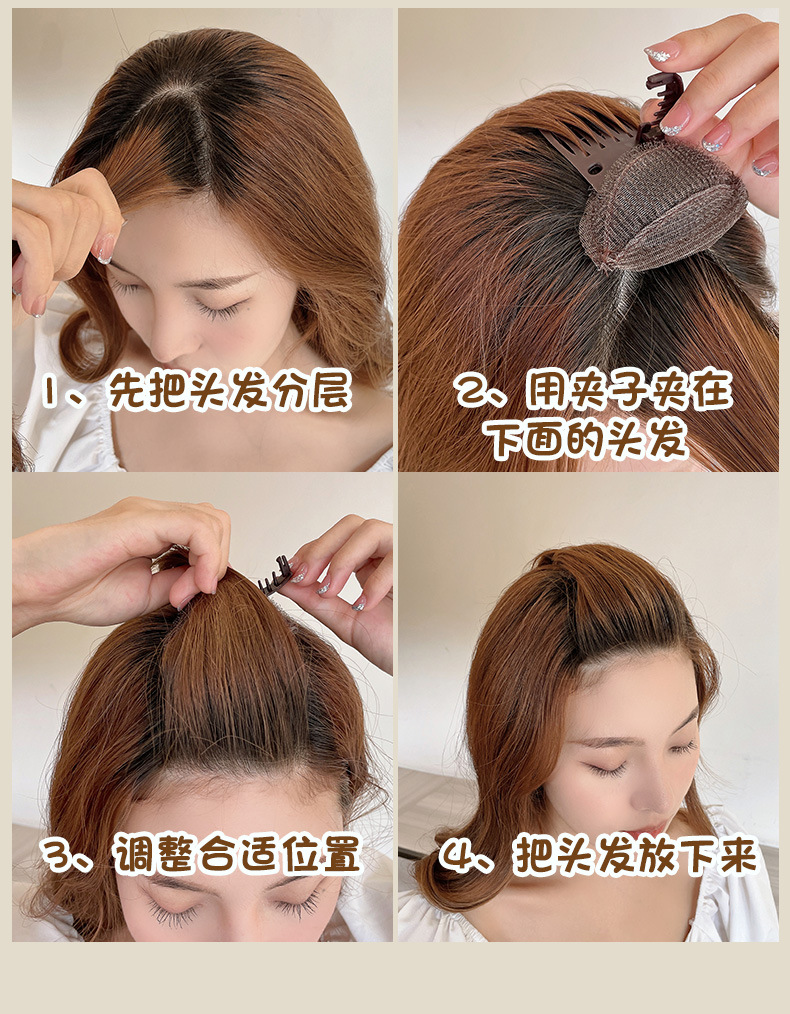 1、先把头发分层

2、用夹子夹在下面的头发

3、调整合适位置

4、把头发放下来