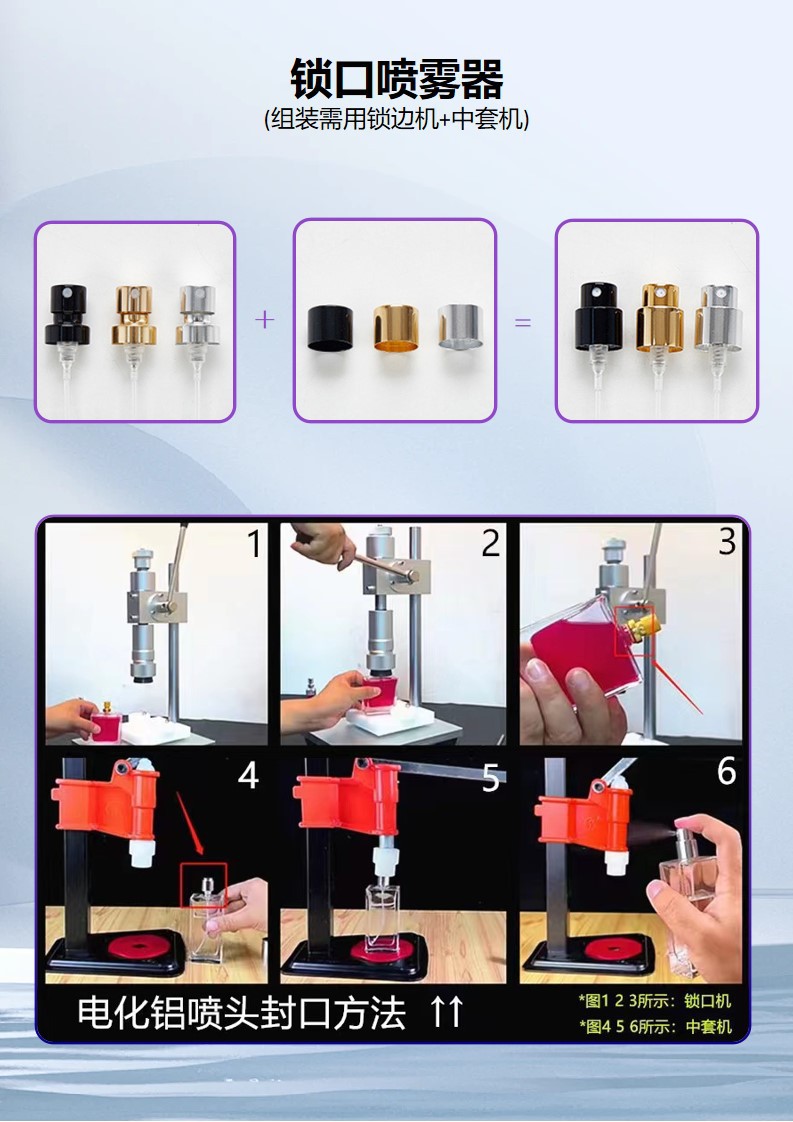 锁口喷雾器
(组装需用锁边机+中套机)

+

=

1
2
3
4
5
6

电化铝喷头封口方法 ↑↑

*图1 2 3所示：锁口机
*图4 5 6所示：中套机