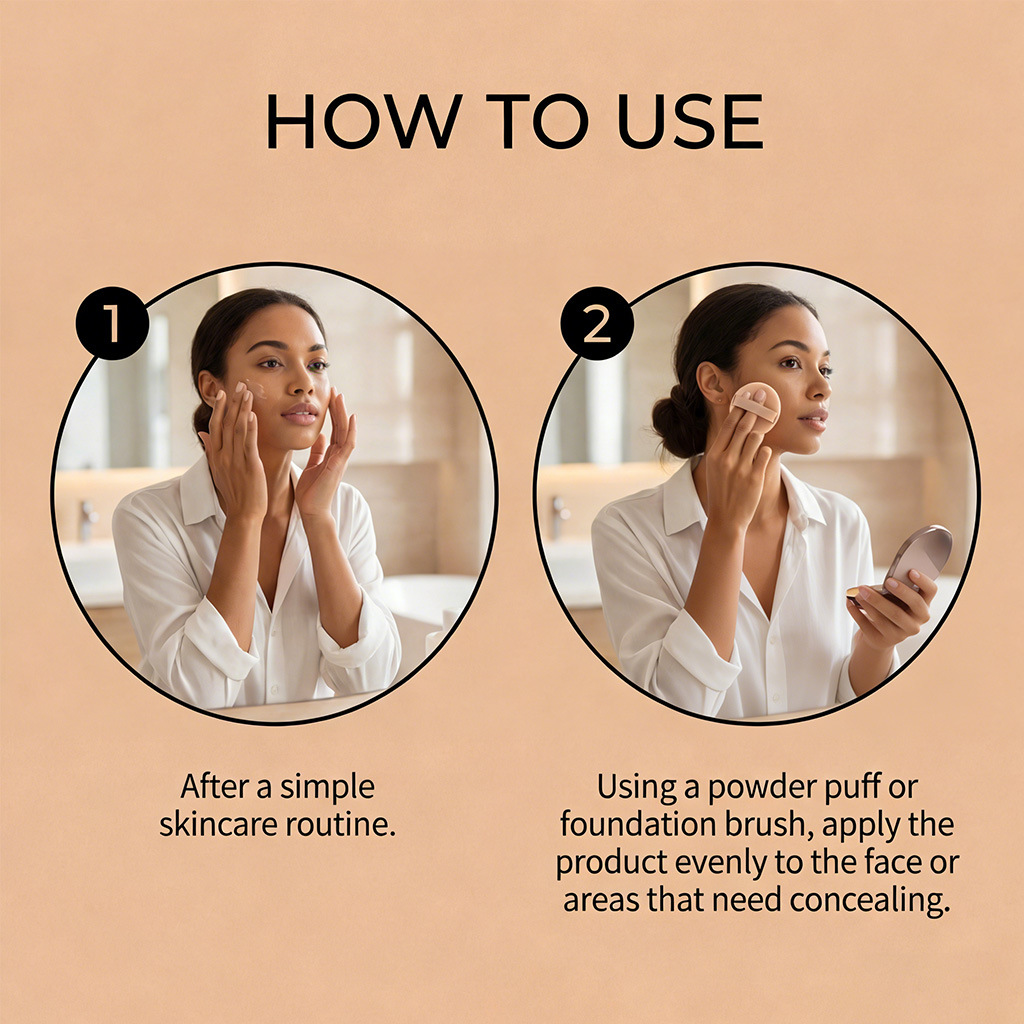 HOW TO USE

1

After a simple skincare routine.

2

Using a powder puff or foundation brush, apply the product evenly to the face or areas that need concealing.