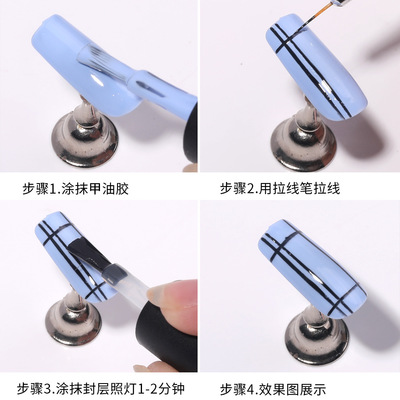 步骤1.涂抹甲油胶

步骤2.用拉线笔拉线

步骤3.涂抹封层照灯1-2分钟

步骤4.效果图展示