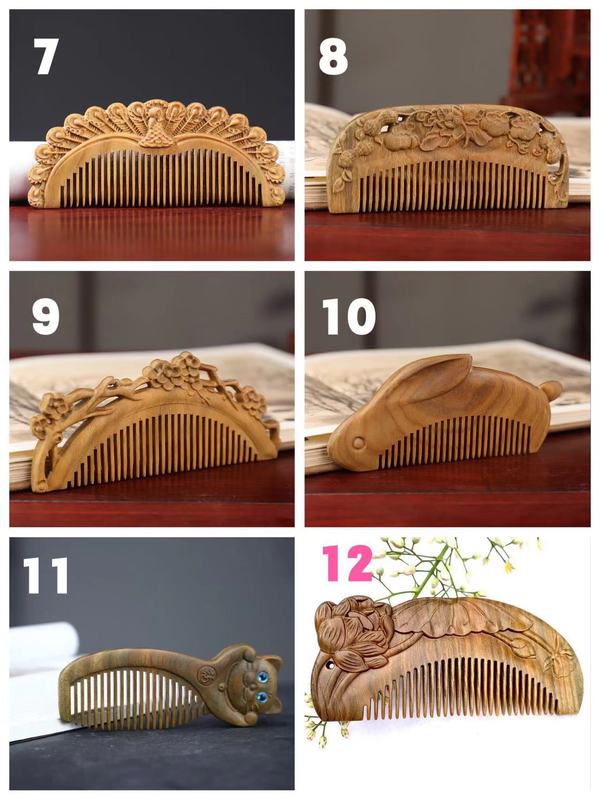 7

8

9

10

11

12