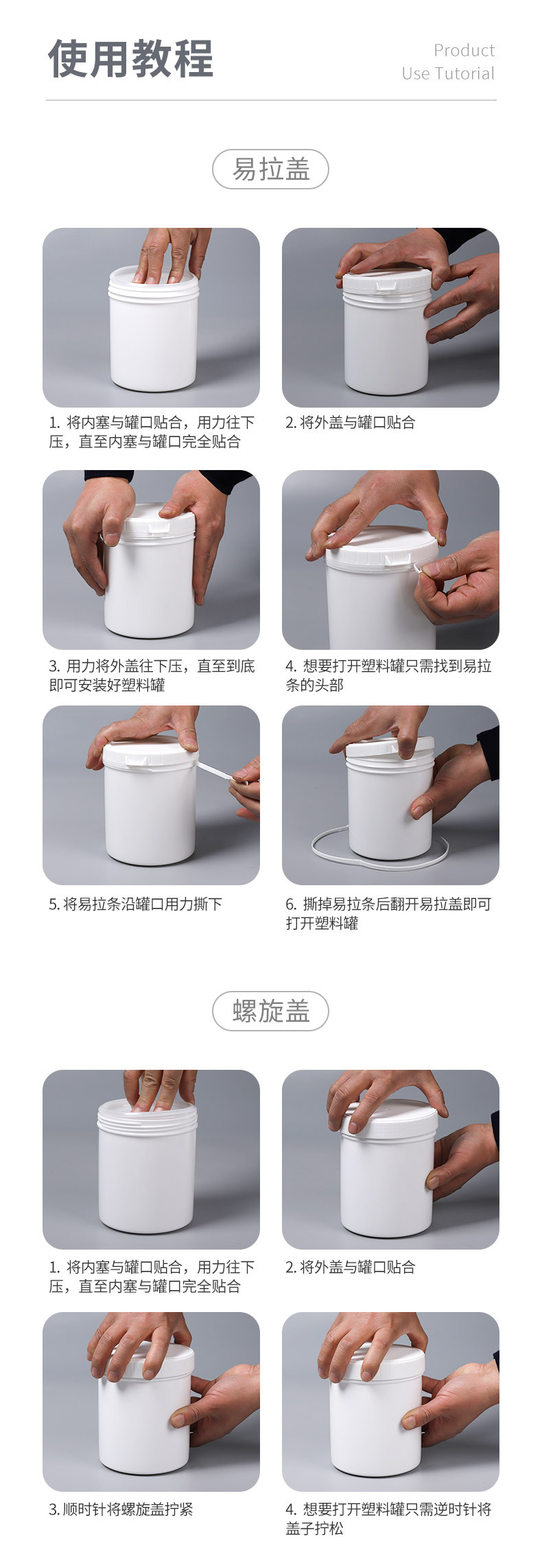 使用教程

Product
Use Tutorial

易拉盖

1. 将内塞与罐口贴合，用力往下压，直至内塞与罐口完全贴合

2. 将外盖与罐口贴合

3. 用力将外盖往下压，直至到底即可安装好塑料罐

4. 想要打开塑料罐只需找到易拉条的头部

5. 将易拉条沿罐口用力撕下

6. 撕掉易拉条后翻开易拉盖即可打开塑料罐

螺旋盖

1. 将内塞与罐口贴合，用力往下压，直至内塞与罐口完全贴合

2. 将外盖与罐口贴合

3. 顺时针将螺旋盖拧紧

4. 想要打开塑料罐只需逆时针将盖子拧松