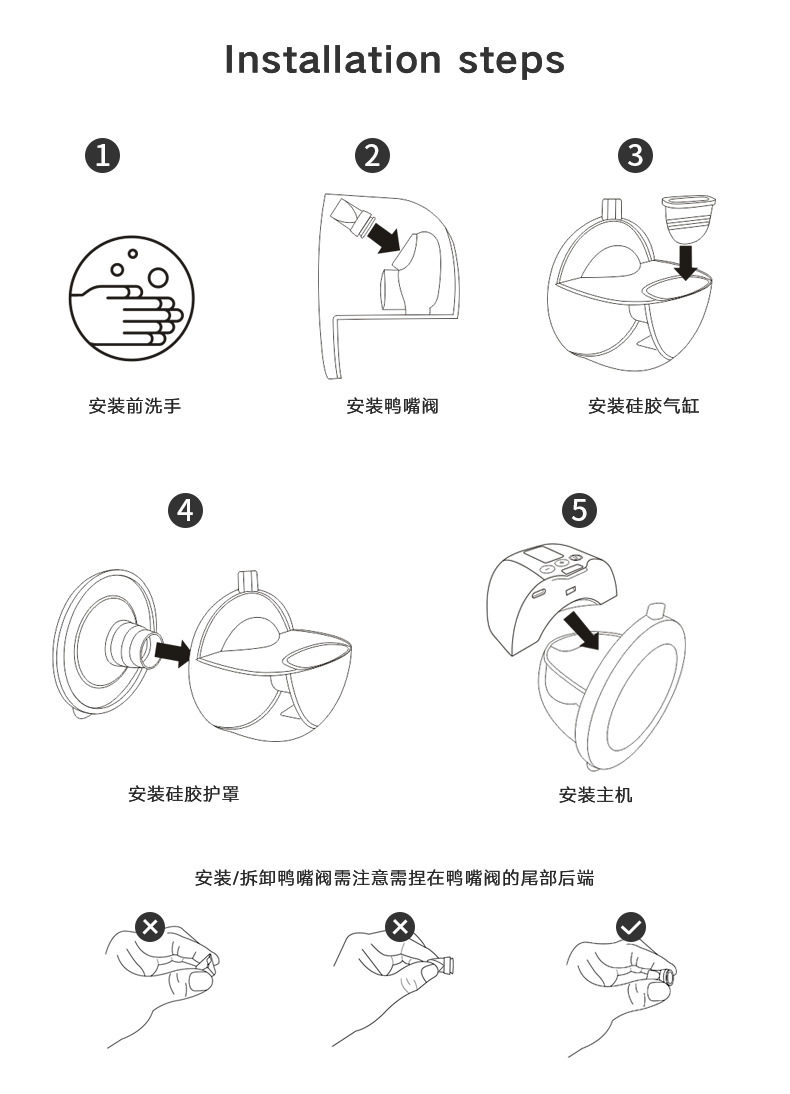 Installation steps

1

安装前洗手

2

安装鸭嘴阀

3

安装硅胶气缸

4

安装硅胶护罩

5

安装主机

安装/拆卸鸭嘴阀需注意需捏在鸭嘴阀的尾部后端