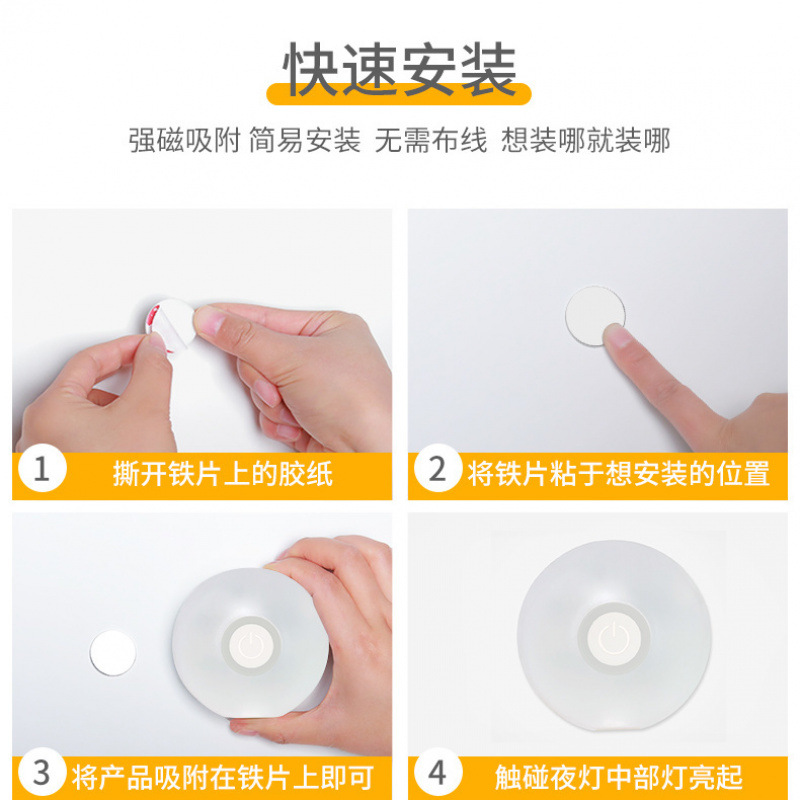 快速安装

强磁吸附 简易安装 无需布线 想装哪就装哪

1 撕开铁片上的胶纸

2 将铁片粘于想安装的位置

3 将产品吸附在铁片上即可

4 触碰夜灯中部灯亮起