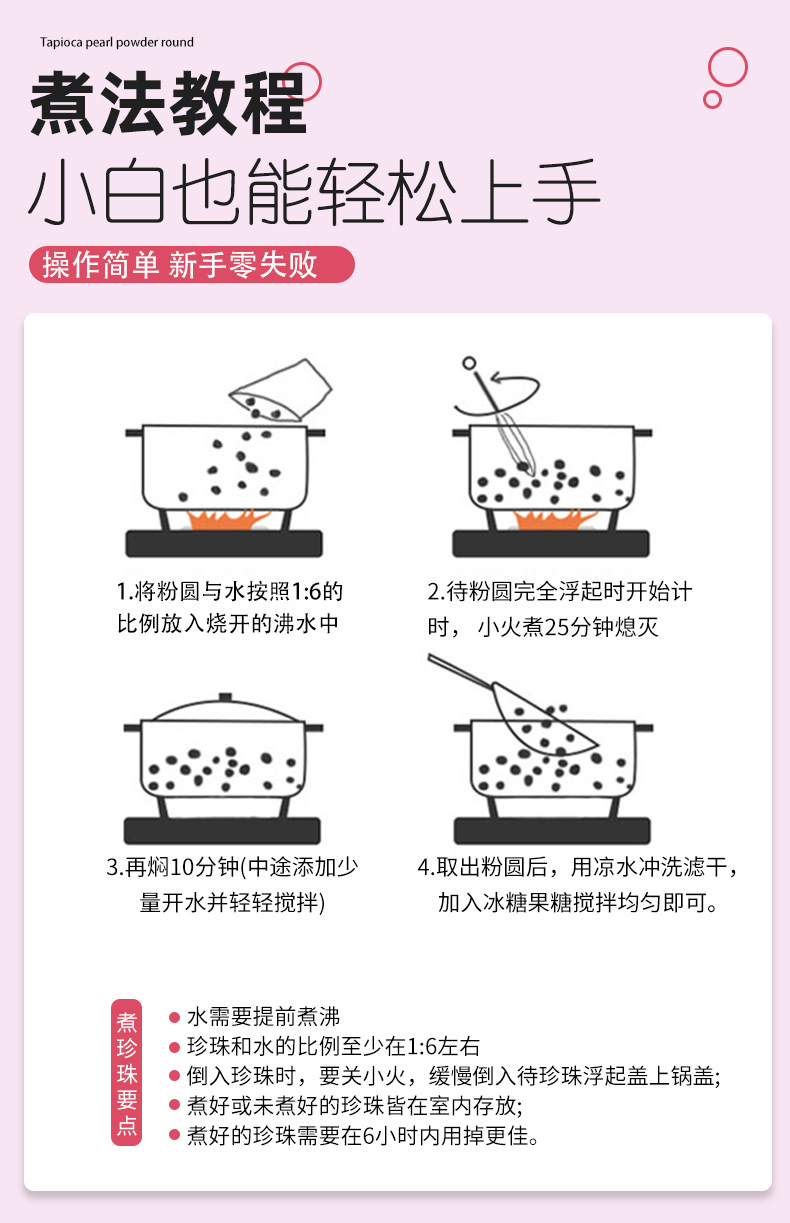 Tapioca pearl powder round

煮法教程

小白也能轻松上手

操作简单 新手零失败

1.将粉圆与水按照1:6的比例放入烧开的沸水中

2.待粉圆完全浮起时开始计时， 小火煮25分钟熄灭

3.再焖10分钟(中途添加少量开水并轻轻搅拌)

4.取出粉圆后，用凉水冲洗滤干，加入冰糖果糖搅拌均匀即可。

煮珍珠要点

水需要提前煮沸

珍珠和水的比例至少在1:6左右

倒入珍珠时，要关小火，缓慢倒入待珍珠浮起盖上锅盖;

煮好或未煮好的珍珠皆在室内存放;

煮好的珍珠需要在6小时内用掉更佳。