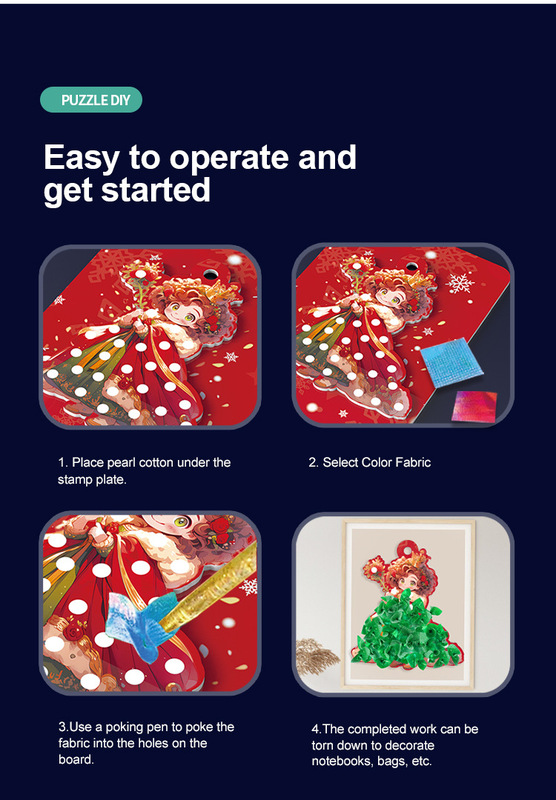 PUZZLE DIY

Easy to operate and get started

1. Place pearl cotton under the stamp plate.

2. Select Color Fabric

3.Use a poking pen to poke the fabric into the holes on the board.

4.The completed work can be torn down to decorate notebooks, bags, etc.