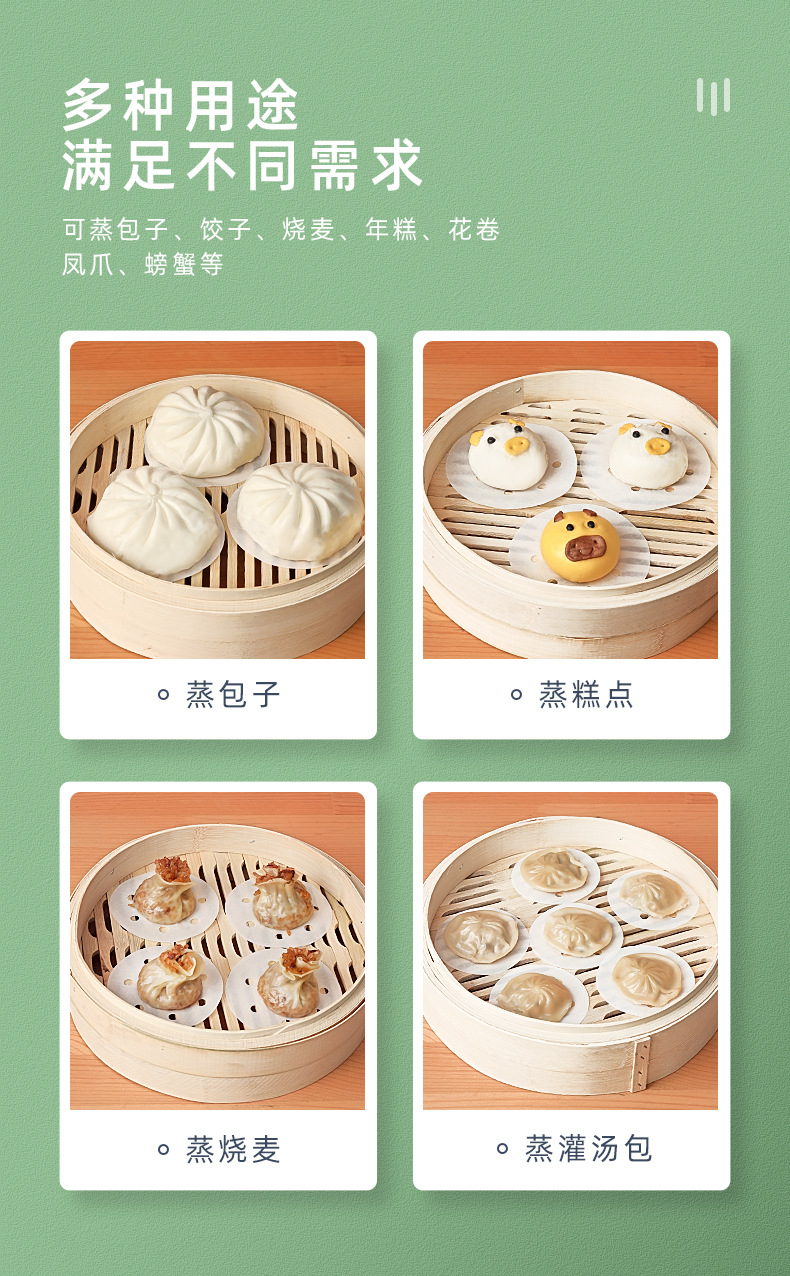 多种用途
满足不同需求

可蒸包子、饺子、烧麦、年糕、花卷
凤爪、螃蟹等

蒸包子

蒸糕点

蒸烧麦

蒸灌汤包