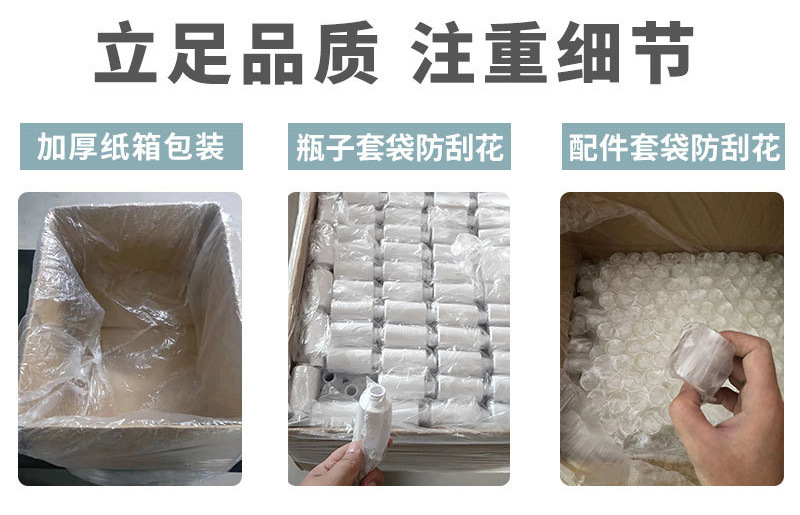 立足品质 注重细节

加厚纸箱包装

瓶子套袋防刮花

配件套袋防刮花