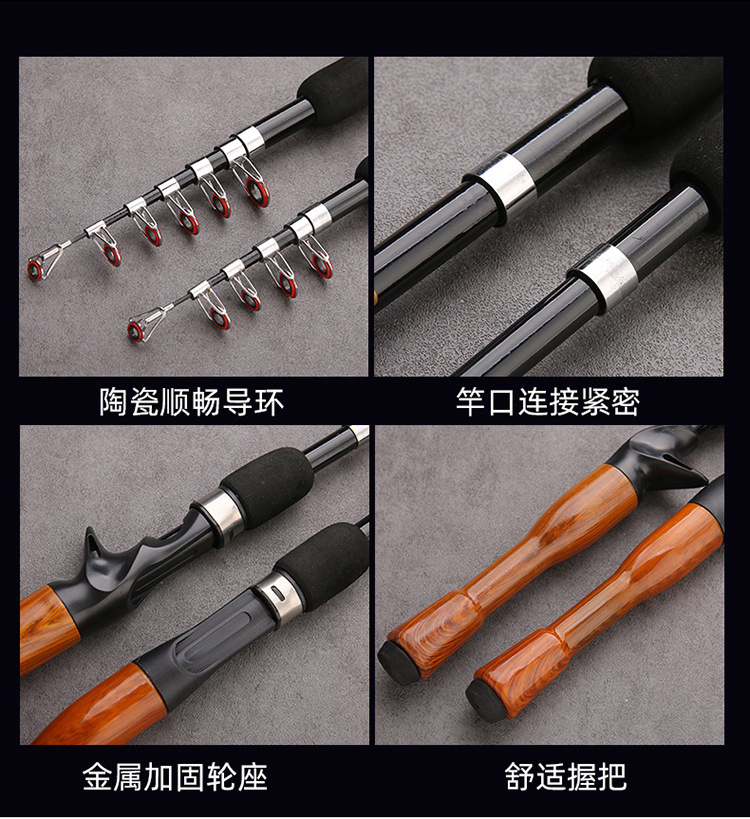 陶瓷顺畅导环

竿口连接紧密

金属加固轮座

舒适握把