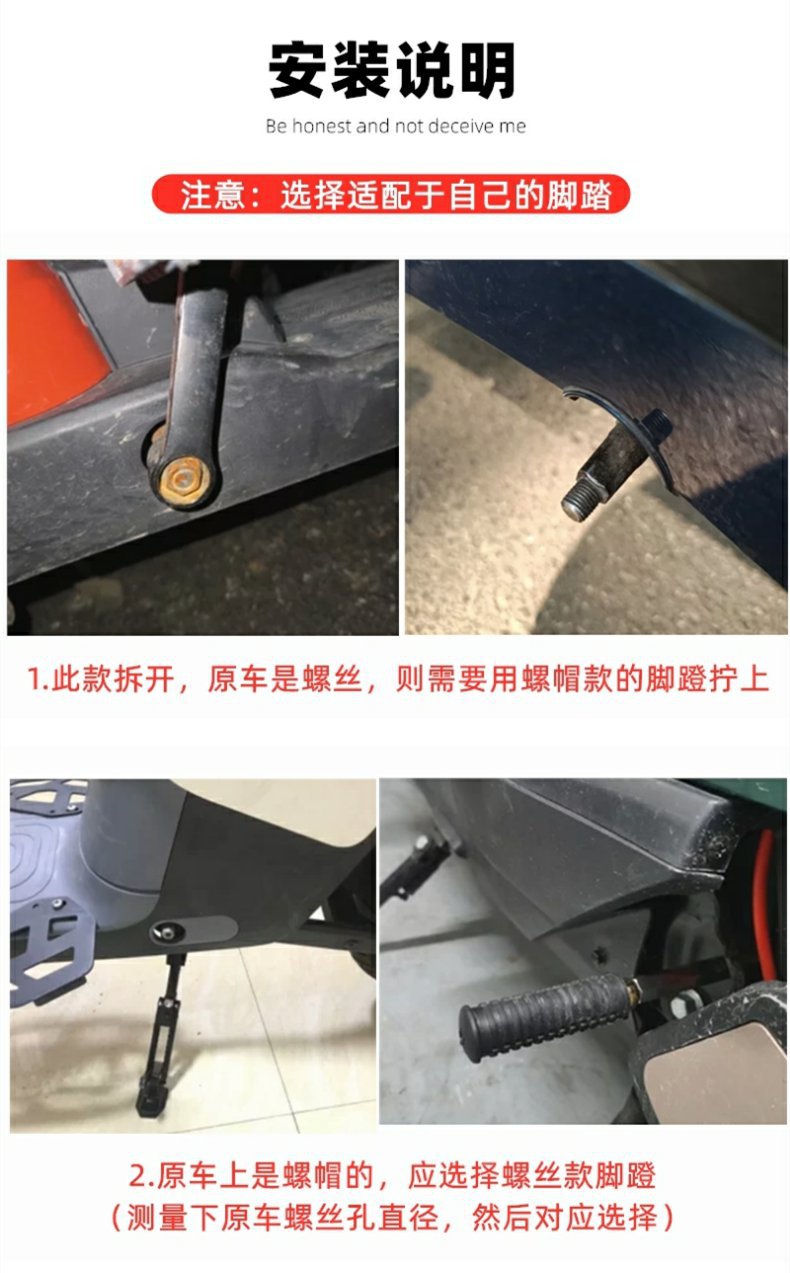 安装说明

Be honest and not deceive me

注意：选择适配于自己的脚踏

1.此款拆开，原车是螺丝，则需要用螺帽款的脚蹬拧上

2.原车上是螺帽的，应选择螺丝款脚蹬
（测量下原车螺丝孔直径，然后对应选择）