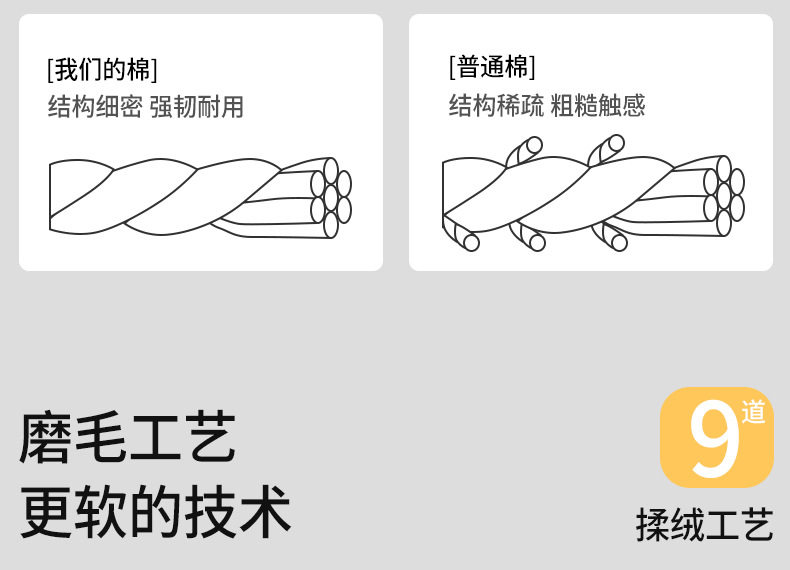 [我们的棉]
结构细密 强韧耐用

[普通棉]
结构稀疏 粗糙触感

磨毛工艺
更软的技术

9道
揉绒工艺