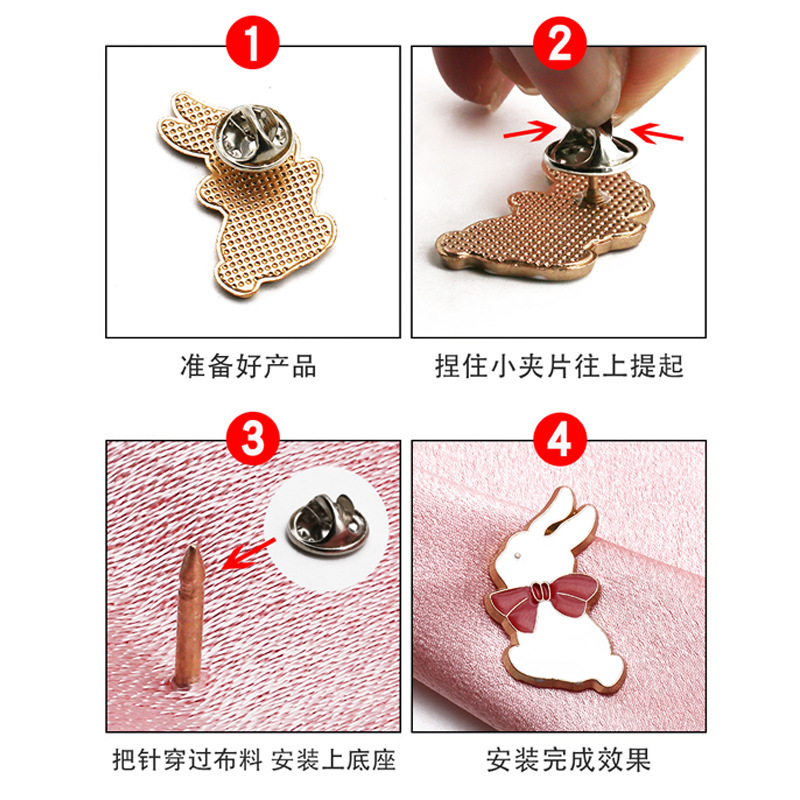 1

准备好产品

2

捏住小夹片往上提起

3

把针穿过布料 安装上底座

4

安装完成效果