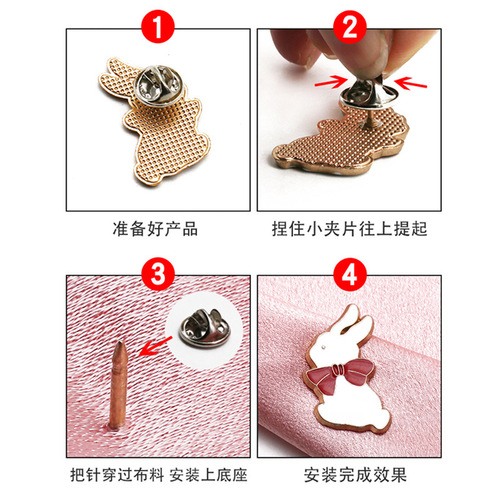 1

准备好产品

2

捏住小夹片往上提起

3

把针穿过布料 安装上底座

4

安装完成效果