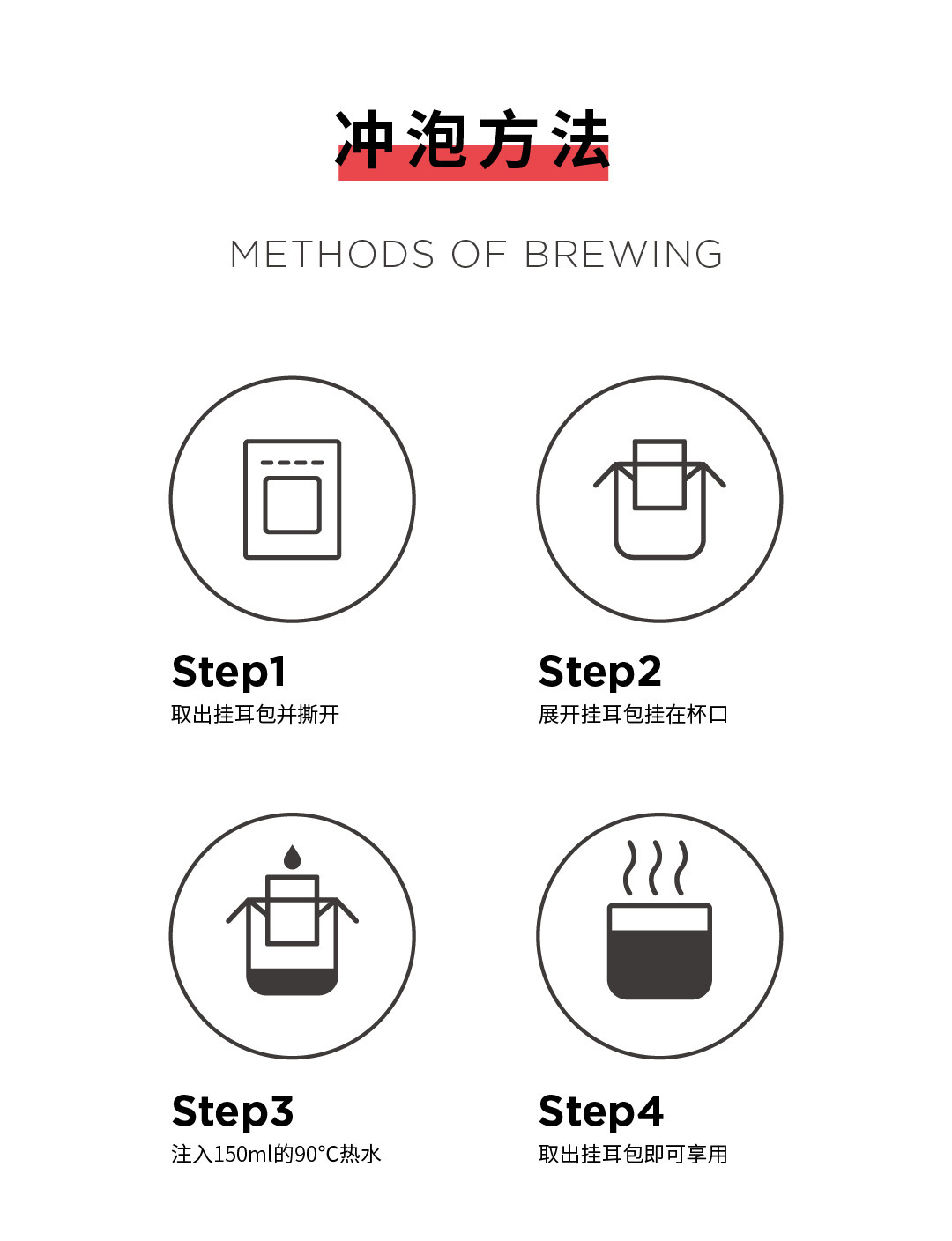 冲泡方法

METHODS OF BREWING

Step1
取出挂耳包并撕开

Step2
展开挂耳包挂在杯口

Step3
注入150ml的90°C热水

Step4
取出挂耳包即可享用