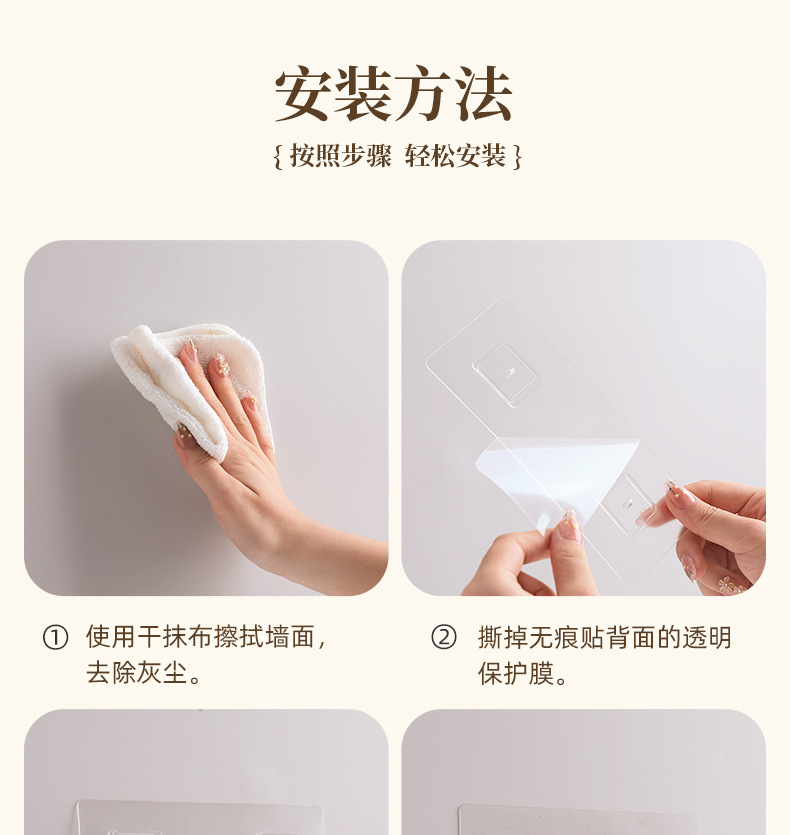 安装方法

{ 按照步骤 轻松安装 }

① 使用干抹布擦拭墙面，去除灰尘。

② 撕掉无痕贴背面的透明保护膜。