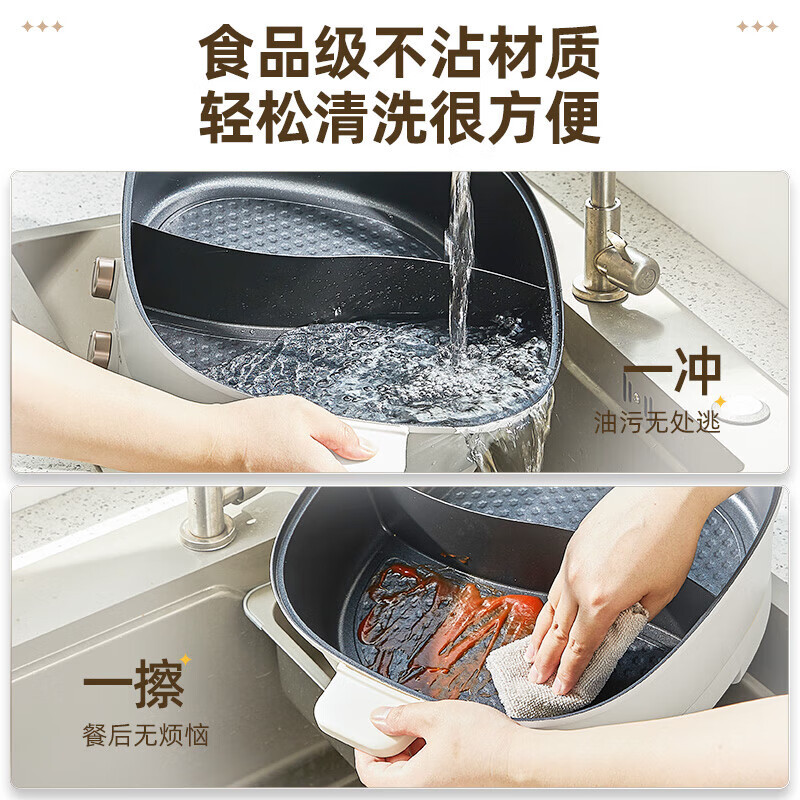 食品级不沾材质
轻松清洗很方便

一冲
油污无处逃

一擦
餐后无烦恼