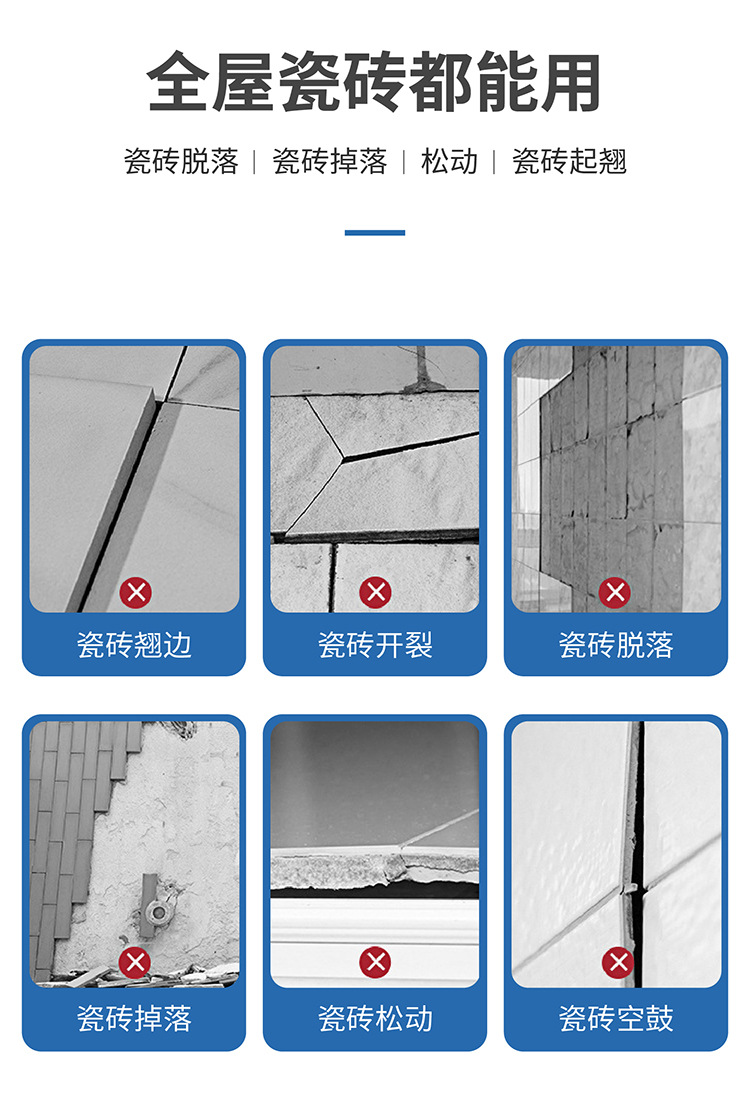 全屋瓷砖都能用

瓷砖脱落 | 瓷砖掉落 | 松动 | 瓷砖起翘

瓷砖翘边

瓷砖开裂

瓷砖脱落

瓷砖掉落

瓷砖松动

瓷砖空鼓