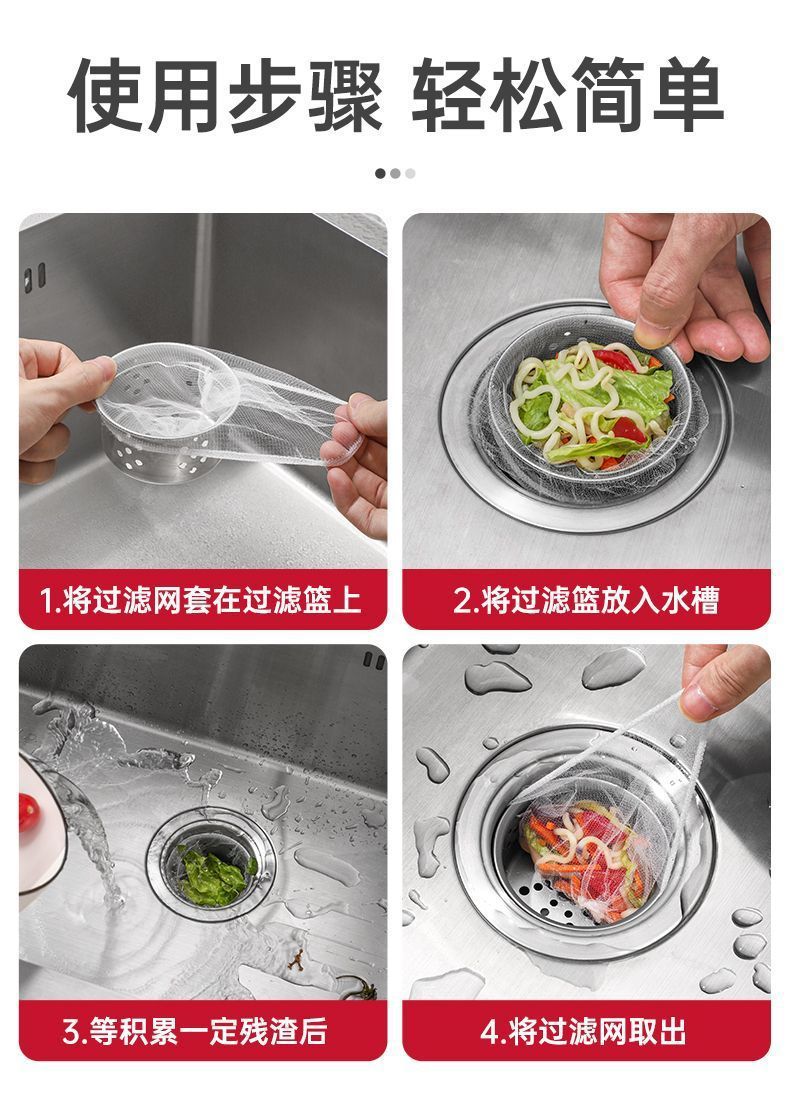 使用步骤 轻松简单

1.将过滤网套在过滤篮上

2.将过滤篮放入水槽

3.等积累一定残渣后

4.将过滤网取出