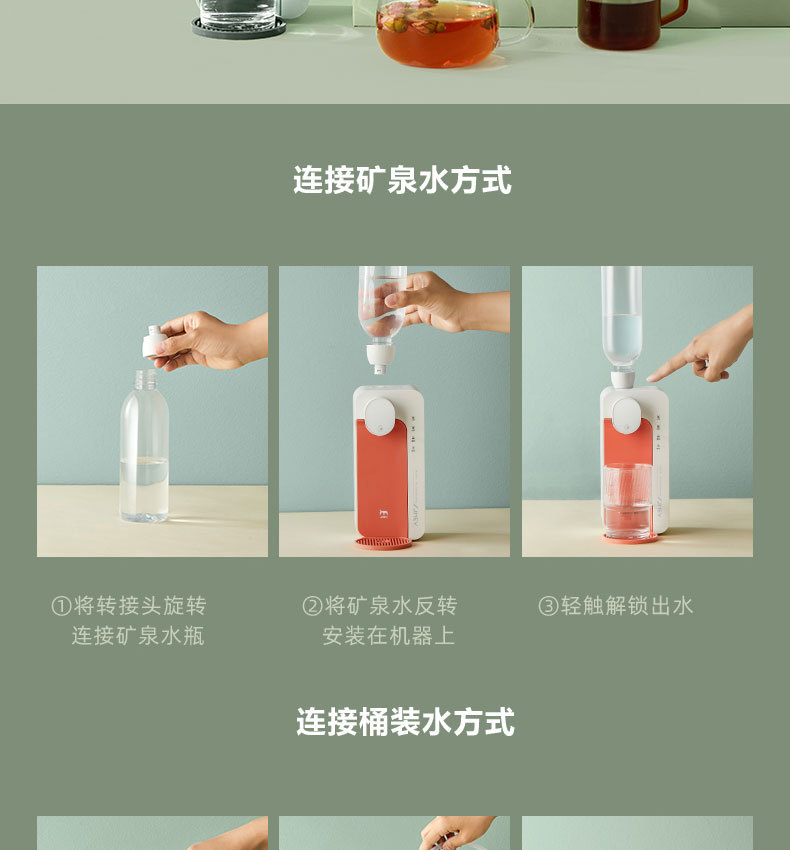 连接矿泉水方式

①将转接头旋转连接矿泉水瓶

②将矿泉水反转安装在机器上

③轻触解锁出水

连接桶装水方式