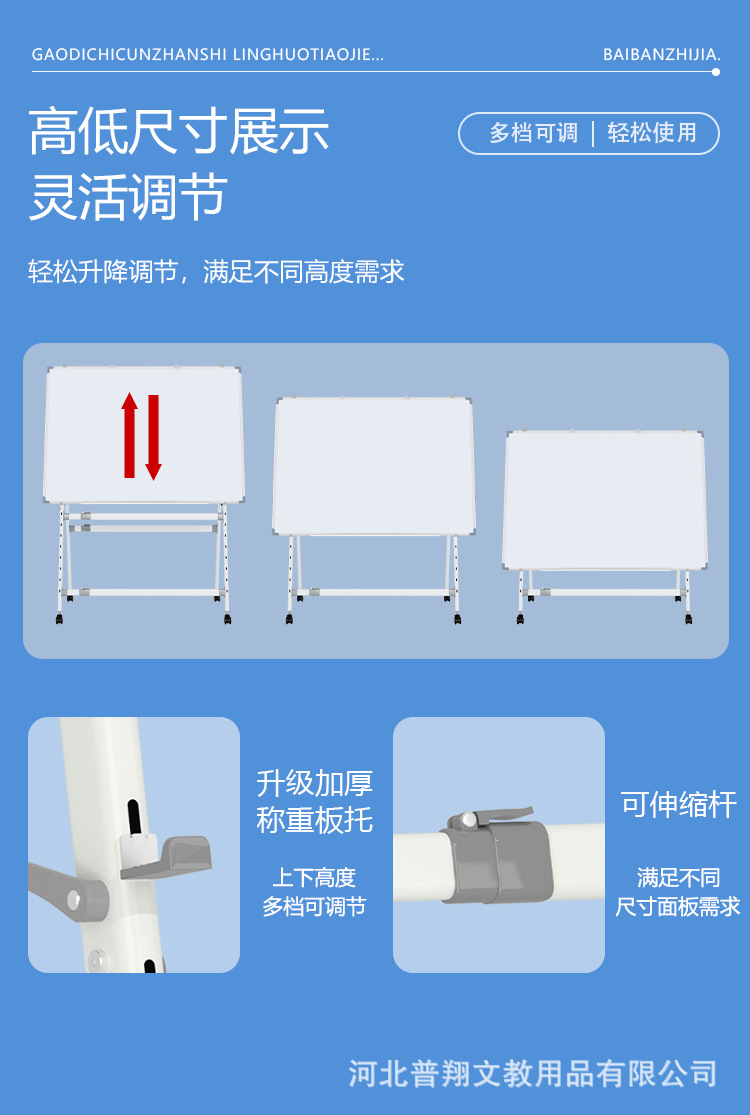 GAODICHICUNZHANSHI LINGHUOTIAOJIE...

BAIBANZHIJIA.

高低尺寸展示
灵活调节

多档可调 | 轻松使用

轻松升降调节，满足不同高度需求

升级加厚
称重板托

上下高度
多档可调节

可伸缩杆

满足不同
尺寸面板需求

河北普翔文教用品有限公司