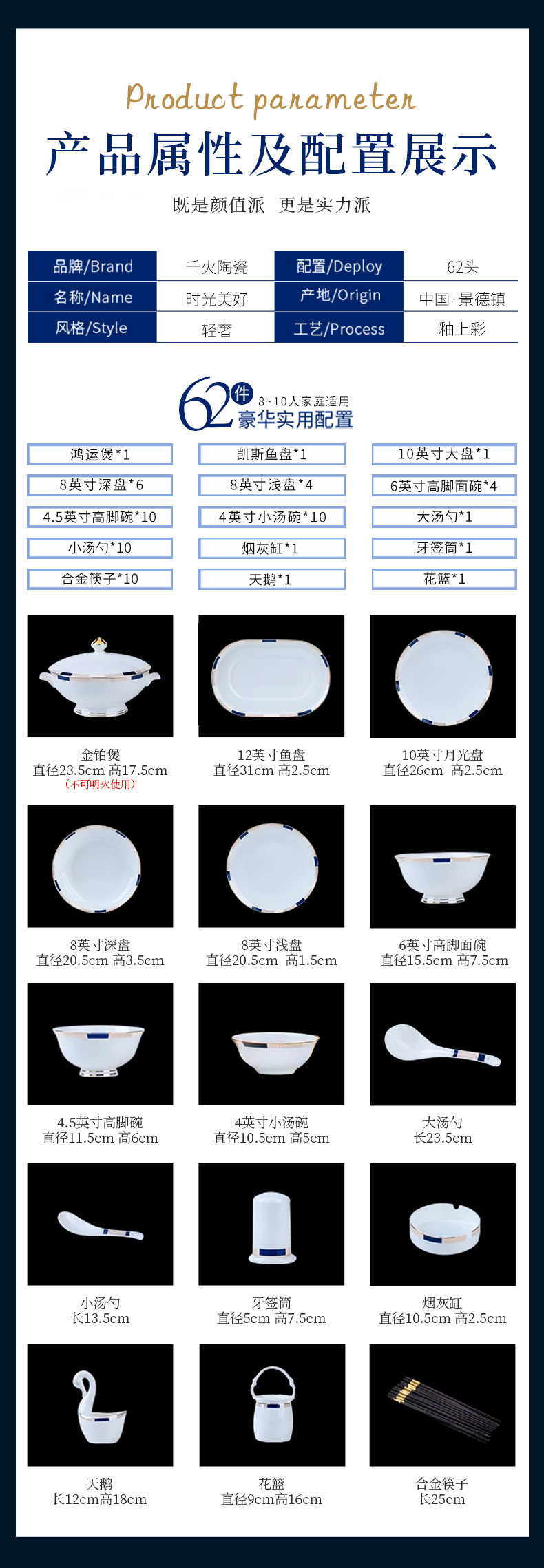 Product parameter

产品属性及配置展示

既是颜值派 更是实力派

| 品牌/Brand | 千火陶瓷 | 配置/Deploy | 62头 |
|---|---|---|---|
| 名称/Name | 时光美好 | 产地/Origin | 中国·景德镇 |
| 风格/Style | 轻奢 | 工艺/Process | 釉上彩 |

62件 8~10人家庭适用
豪华实用配置

| 鸿运煲*1 | 凯斯鱼盘*1 | 10英寸大盘*1 |
|---|---|---|
| 8英寸深盘*6 | 8英寸浅盘*4 | 6英寸高脚面碗*4 |
| 4.5英寸高脚碗*10 | 4英寸小汤碗*10 | 大汤勺*1 |
| 小汤勺*10 | 烟灰缸*1 | 牙签筒*1 |
| 合金筷子*10 | 天鹅*1 | 花篮*1 |

金铂煲
直径23.5cm 高17.5cm
(不可明火使用)

12英寸鱼盘
直径31cm 高2.5cm

10英寸月光盘
直径26cm 高2.5cm

8英寸深盘
直径20.5cm 高3.5cm

8英寸浅盘
直径20.5cm 高1.5cm

6英寸高脚面碗
直径15.5cm 高7.5cm

4.5英寸高脚碗
直径11.5cm 高6cm

4英寸小汤碗
直径10.5cm 高5cm

大汤勺
长23.5cm

小汤勺
长13.5cm

牙签筒
直径5cm 高7.5cm

烟灰缸
直径10.5cm 高2.5cm

天鹅
长12cm高18cm

花篮
直径9cm高16cm

合金筷子
长25cm