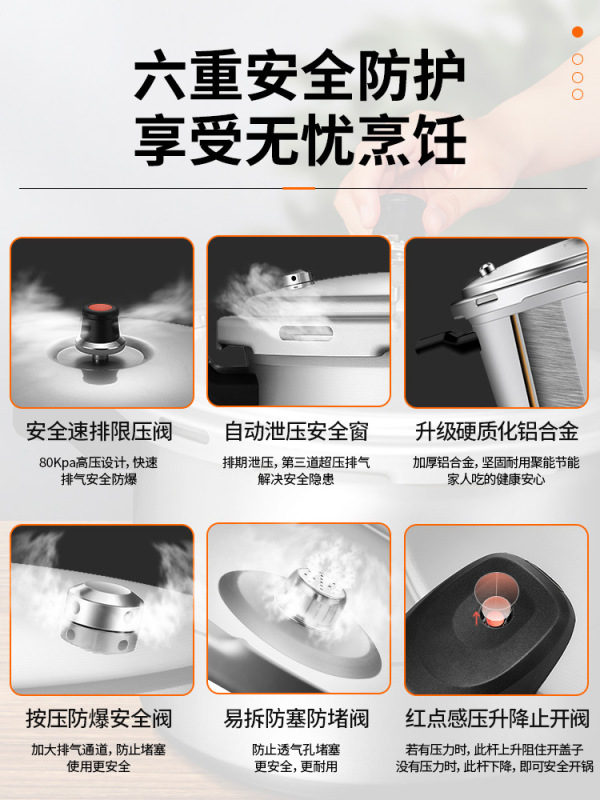 六重安全防护
享受无忧烹饪

安全速排限压阀
80Kpa高压设计，快速排气安全防爆

自动泄压安全窗
排期泄压，第三道超压排气解决安全隐患

升级硬质化铝合金
加厚铝合金，坚固耐用聚能节能家人吃的健康安心

按压防爆安全阀
加大排气通道，防止堵塞使用更安全

易拆防塞防堵阀
防止透气孔堵塞更安全，更耐用

红点感压升降止开阀
若有压力时，此杆上升阻住开盖子没有压力时，此杆下降，即可安全开锅