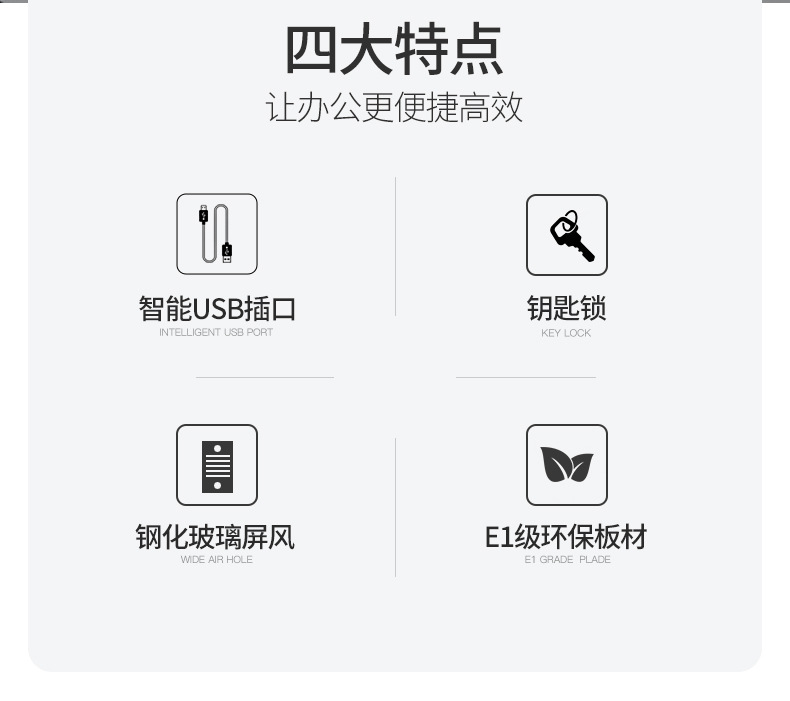 四大特点
让办公更便捷高效

智能USB插口
INTELLIGENT USB PORT

钥匙锁
KEY LOCK

钢化玻璃屏风
WIDE AIR HOLE

E1级环保板材
E1 GRADE PLADE