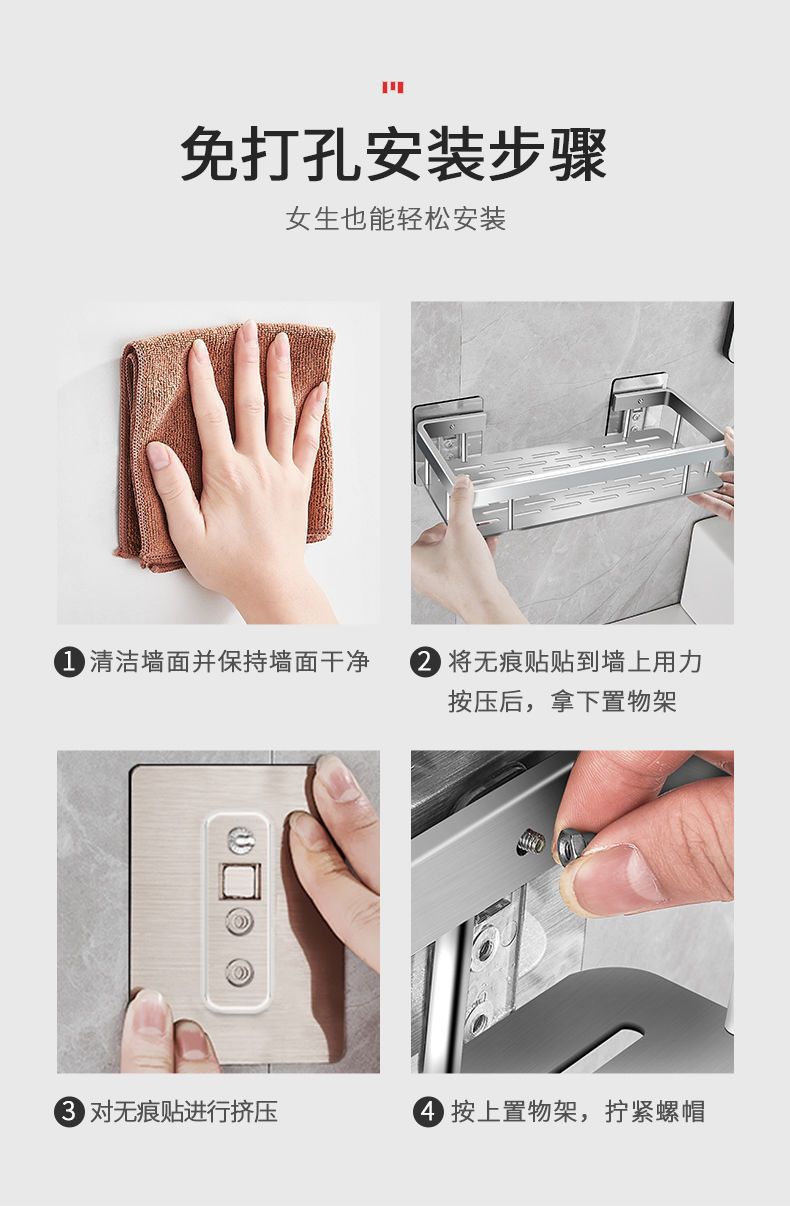 免打孔安装步骤

女生也能轻松安装

1 清洁墙面并保持墙面干净

2 将无痕贴贴到墙上用力按压后，拿下置物架

3 对无痕贴进行挤压

4 按上置物架，拧紧螺帽