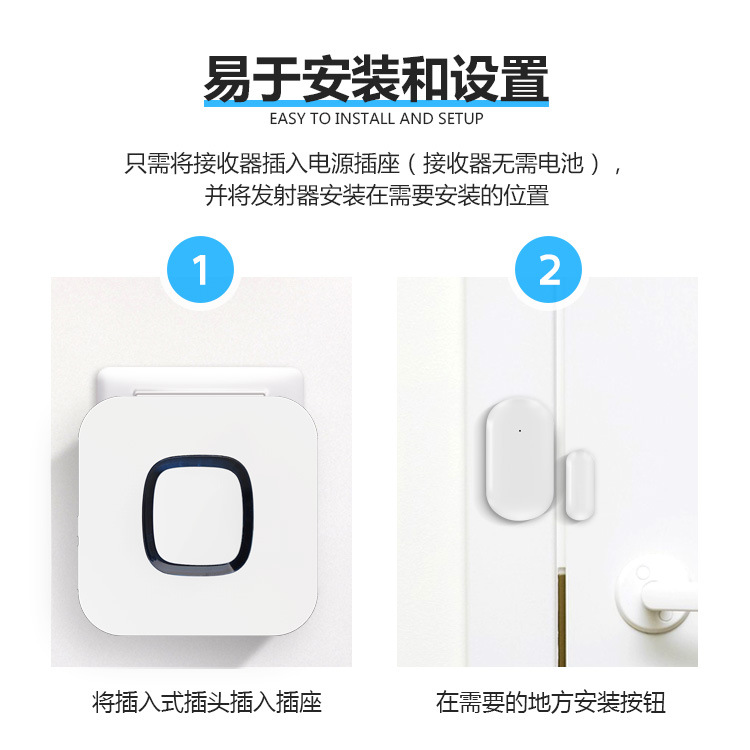 易于安装和设置
EASY TO INSTALL AND SETUP

只需将接收器插入电源插座（接收器无需电池），并将发射器安装在需要安装的位置

1

2

将插入式插头插入插座

在需要的地方安装按钮