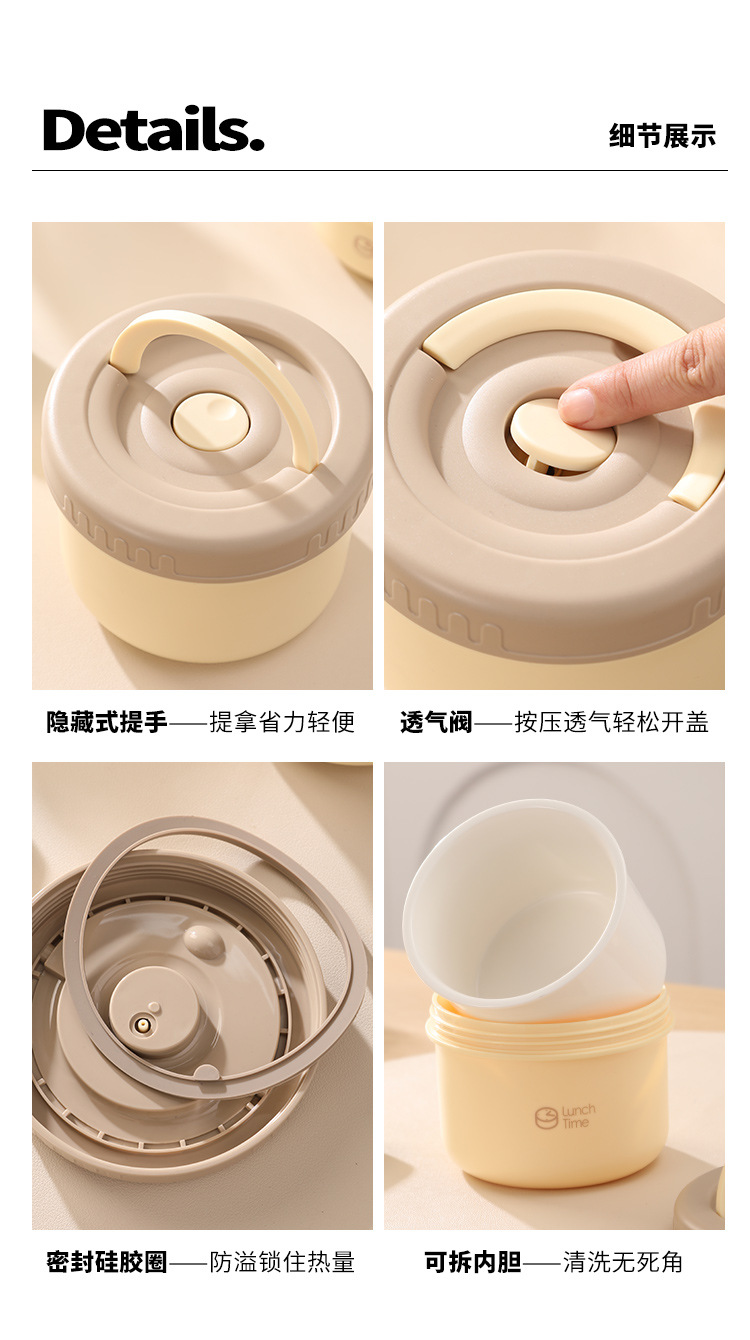 Details.

细节展示

隐藏式提手——提拿省力轻便

透气阀——按压透气轻松开盖

Lunch Time

密封硅胶圈——防溢锁住热量

可拆内胆——清洗无死角