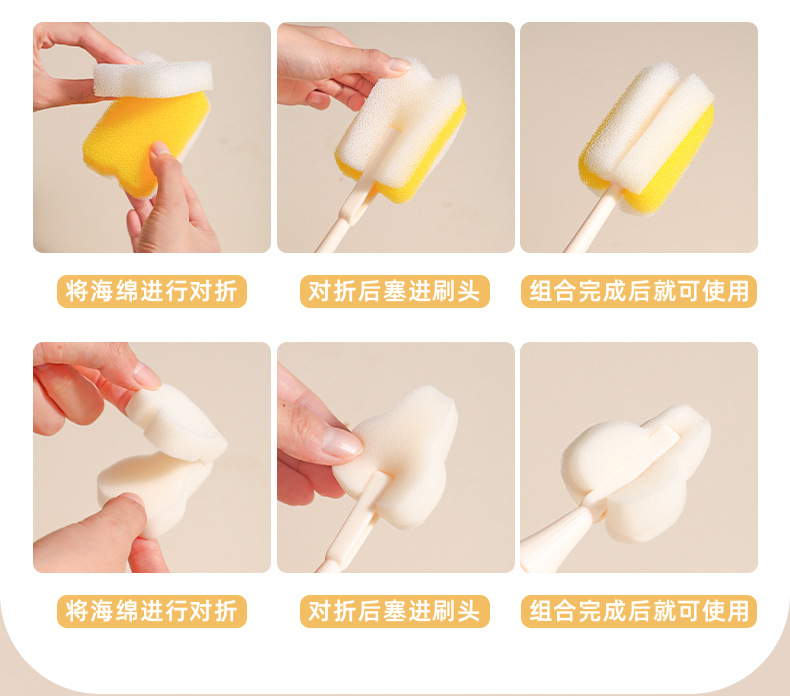 将海绵进行对折

对折后塞进刷头

组合完成后就可使用

将海绵进行对折

对折后塞进刷头

组合完成后就可使用