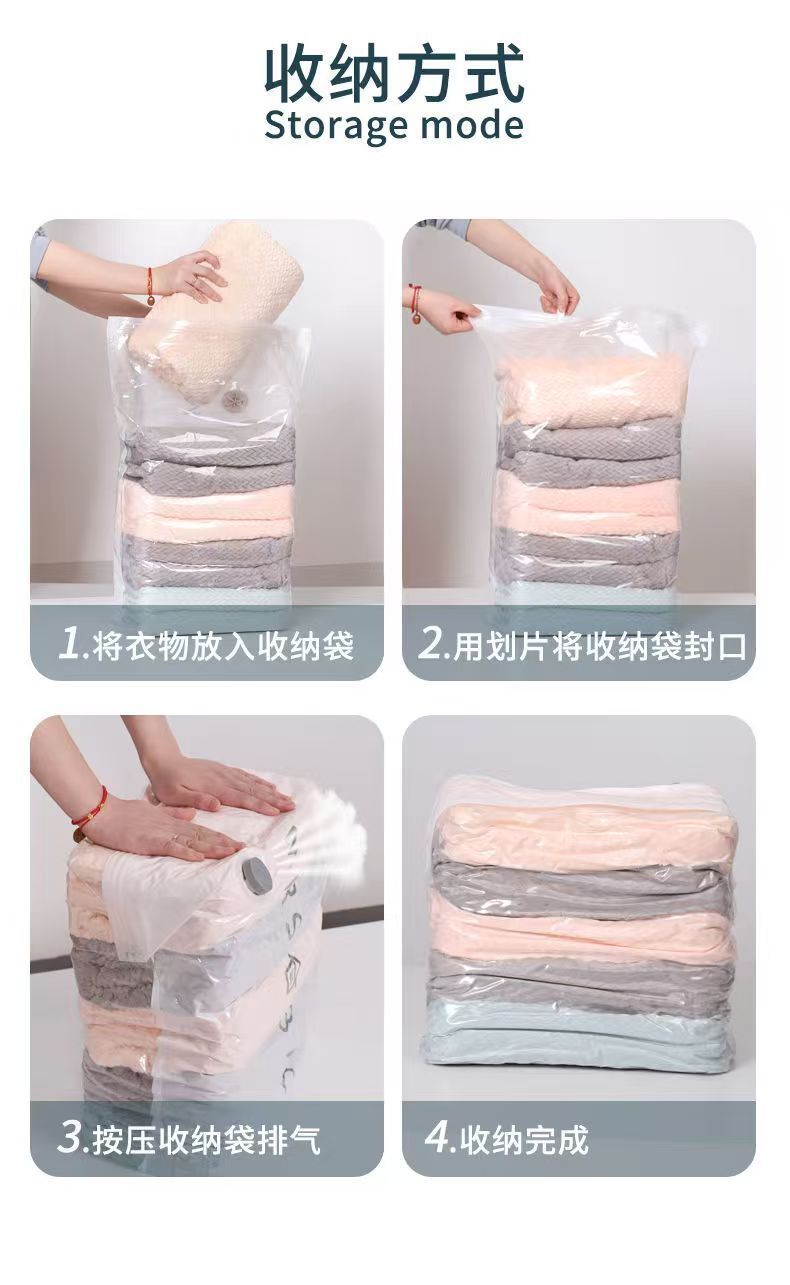 收纳方式
Storage mode

1.将衣物放入收纳袋

2.用划片将收纳袋封口

3.按压收纳袋排气

4.收纳完成