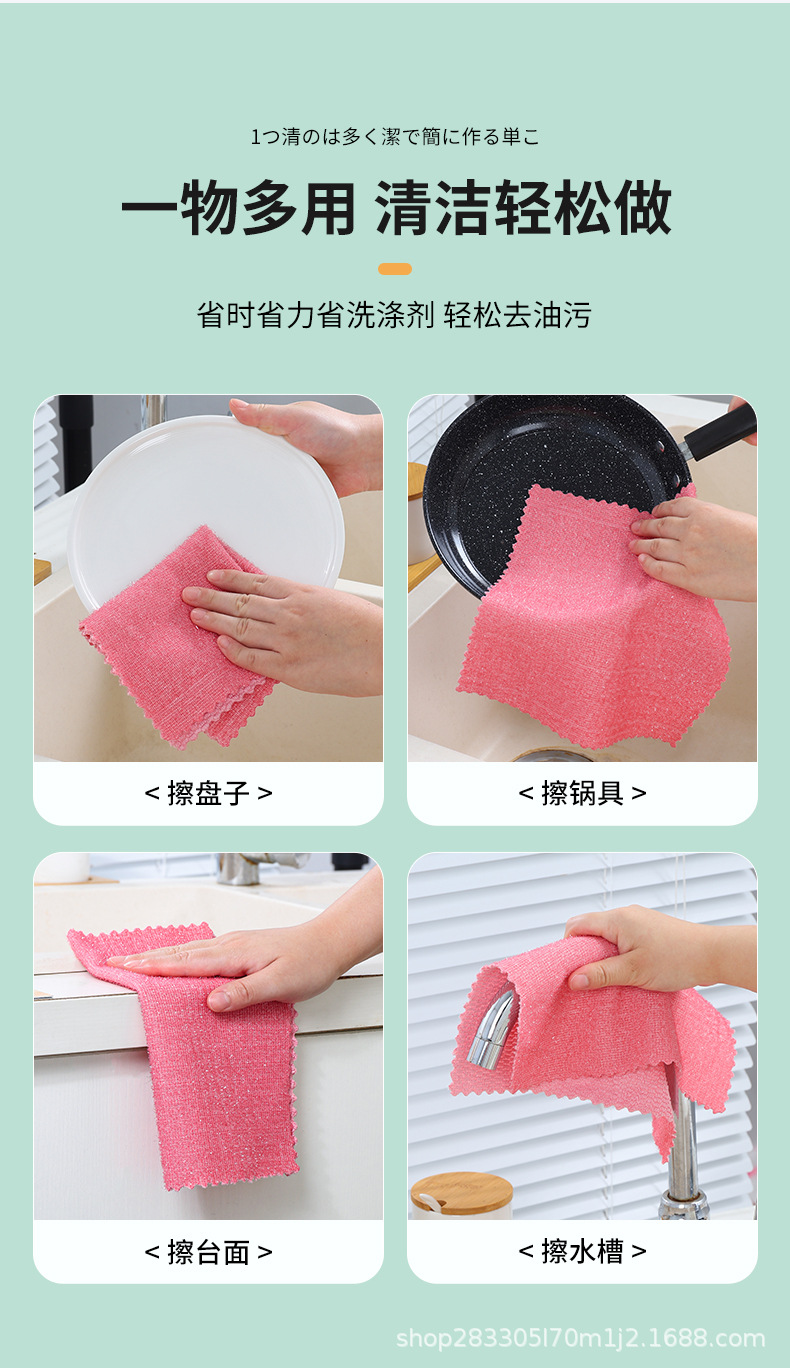 1つ清のは多く潔で簡に作る単こ

一物多用 清洁轻松做

省时省力省洗涤剂 轻松去油污

< 擦盘子 >

< 擦锅具 >

< 擦台面 >

< 擦水槽 >

shop283305l70m1j2.1688.com