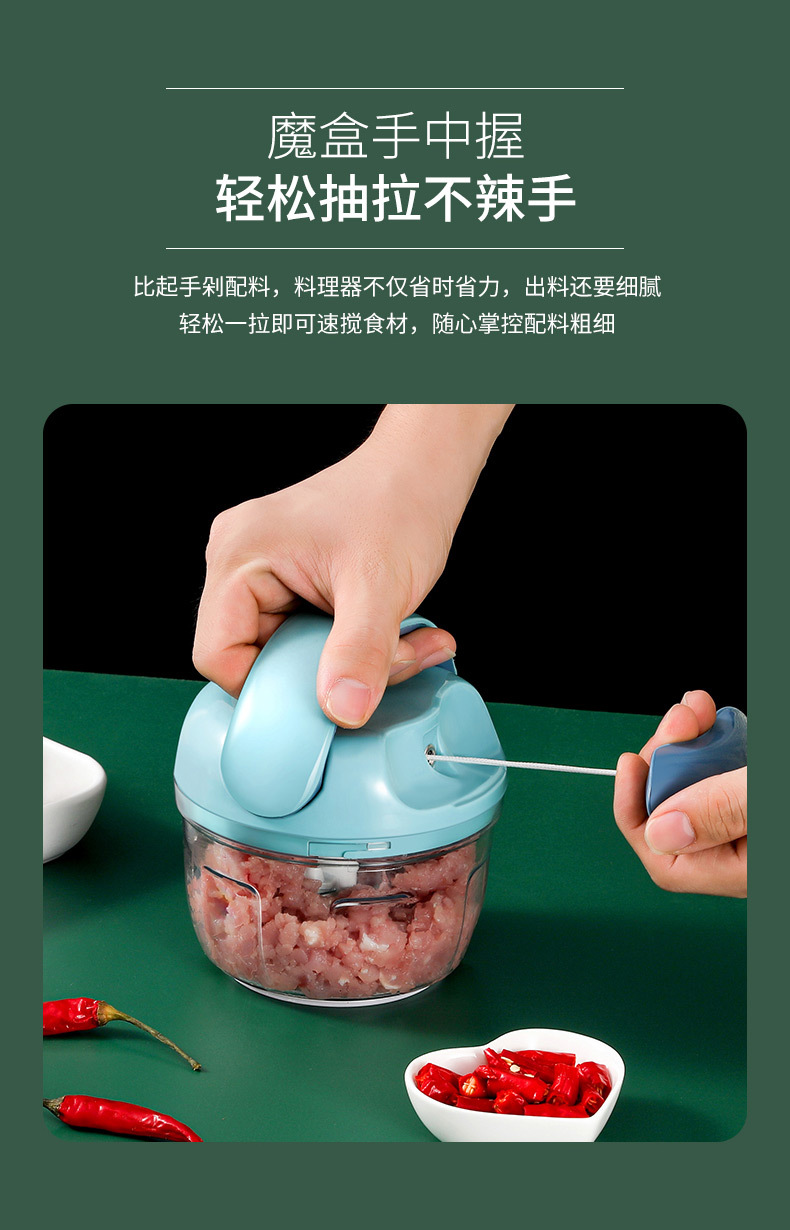 魔盒手中握

轻松抽拉不辣手

比起手剁配料，料理器不仅省时省力，出料还要细腻
轻松一拉即可速搅食材，随心掌控配料粗细