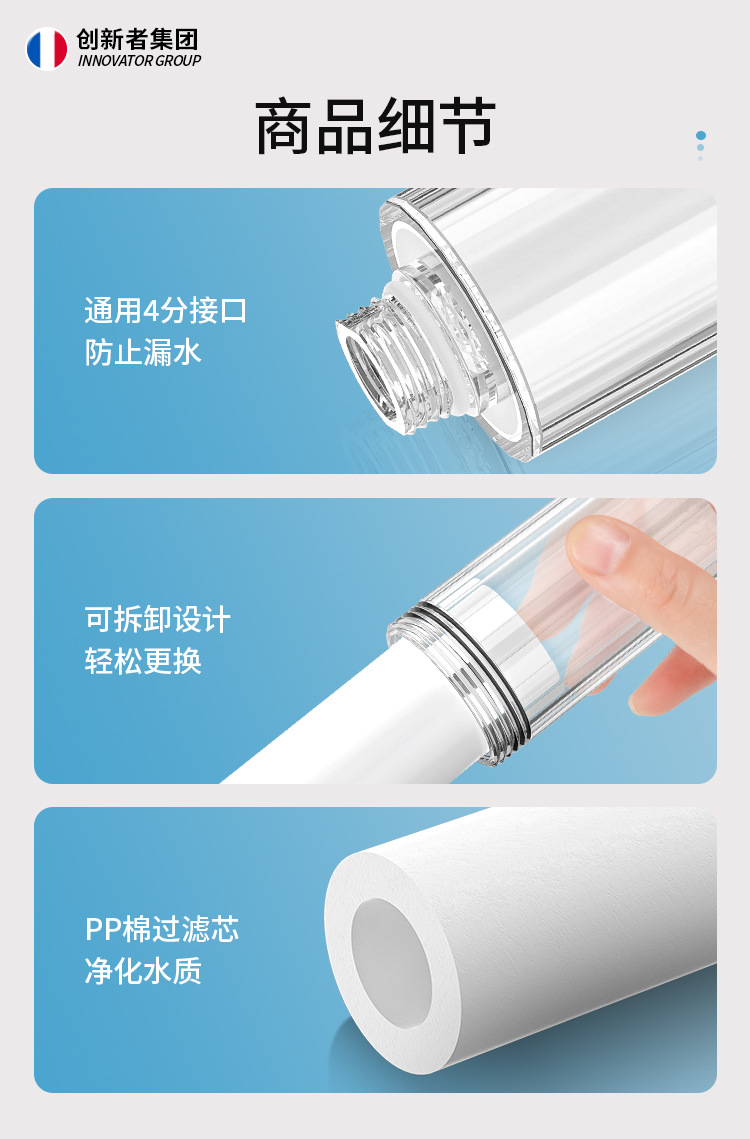 创新者集团
INNOVATOR GROUP

商品细节

通用4分接口
防止漏水

可拆卸设计
轻松更换

PP棉过滤芯
净化水质