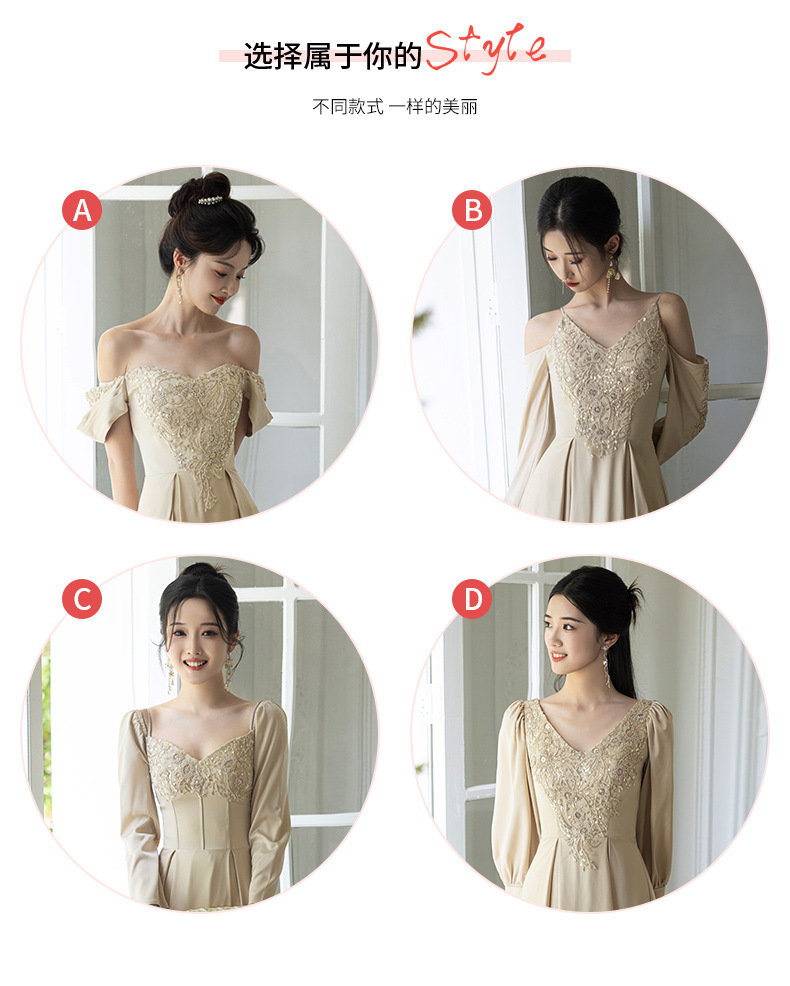 选择属于你的Style

不同款式 一样的美丽

A

B

C

D