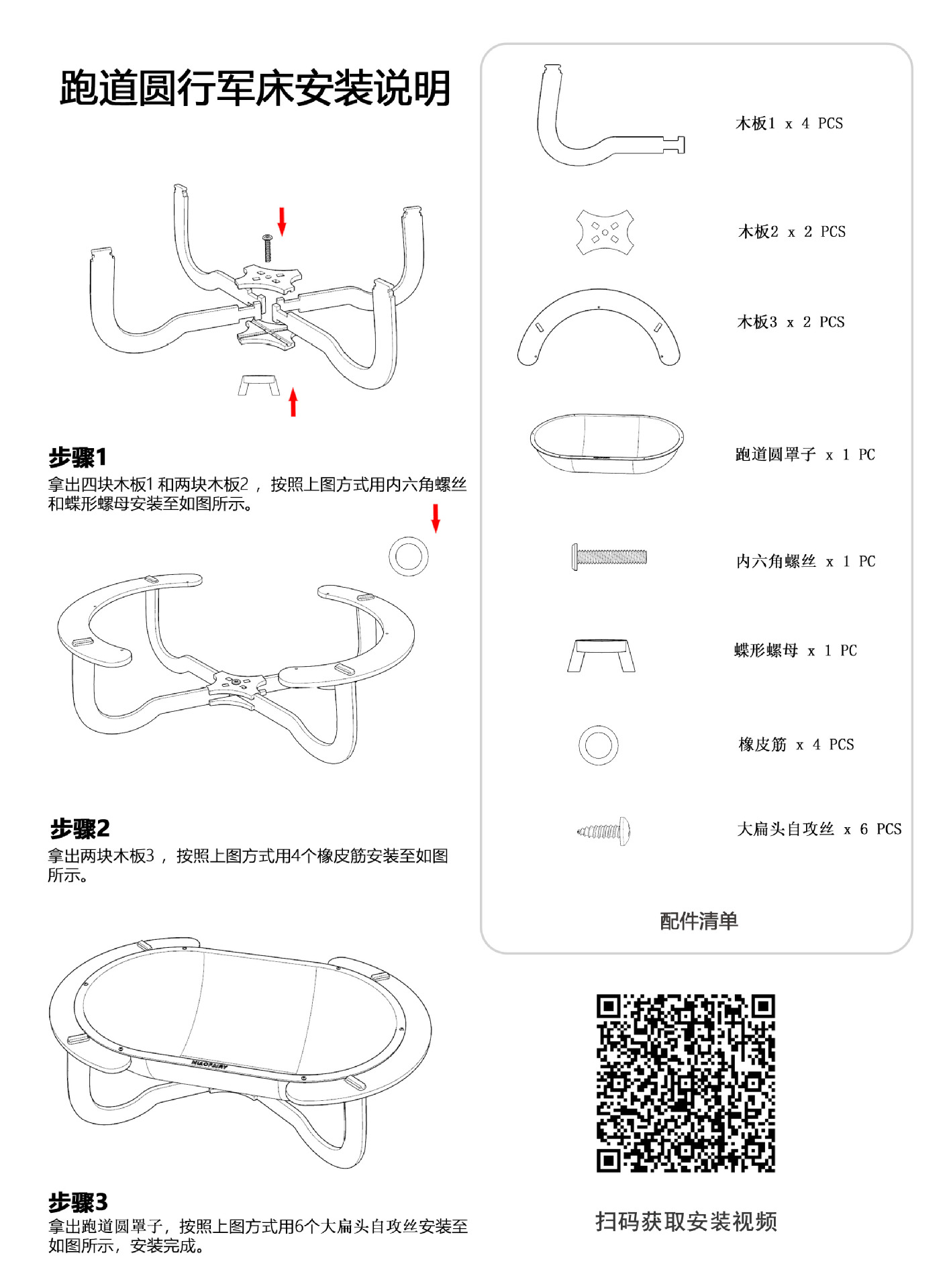 跑道圆行军床安装说明

步骤1
拿出四块木板1 和两块木板2 ， 按照上图方式用内六角螺丝和蝶形螺母安装至如图所示。

步骤2
拿出两块木板3 ， 按照上图方式用4个橡皮筋安装至如图所示。

NIAOFAIRY

步骤3
拿出跑道圆罩子，按照上图方式用6个大扁头自攻丝安装至如图所示，安装完成。

木板1 x 4 PCS
木板2 x 2 PCS
木板3 x 2 PCS
跑道圆罩子 x 1 PC
内六角螺丝 x 1 PC
蝶形螺母 x 1 PC
橡皮筋 x 4 PCS
大扁头自攻丝 x 6 PCS

配件清单

扫码获取安装视频