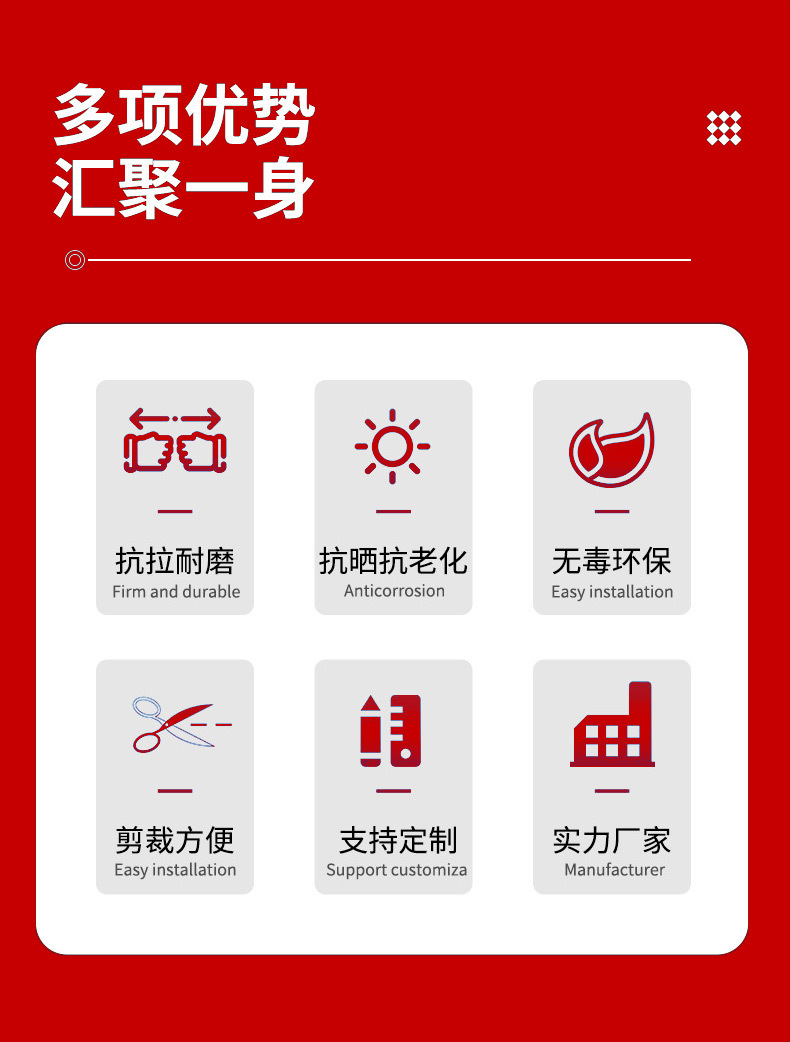 多项优势
汇聚一身

抗拉耐磨
Firm and durable

抗晒抗老化
Anticorrosion

无毒环保
Easy installation

剪裁方便
Easy installation

支持定制
Support customiza

实力厂家
Manufacturer