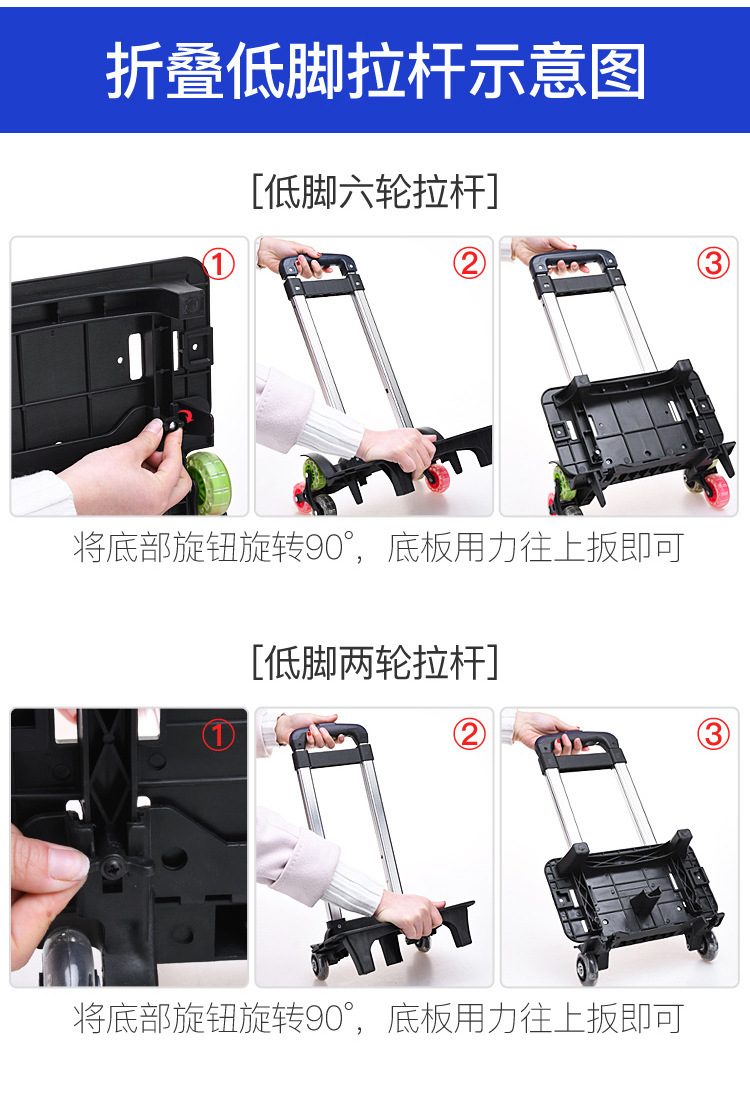 折叠低脚拉杆示意图

[低脚六轮拉杆]

①
②
③

将底部旋钮旋转90°，底板用力往上扳即可

[低脚两轮拉杆]

①
②
③

将底部旋钮旋转90°，底板用力往上扳即可