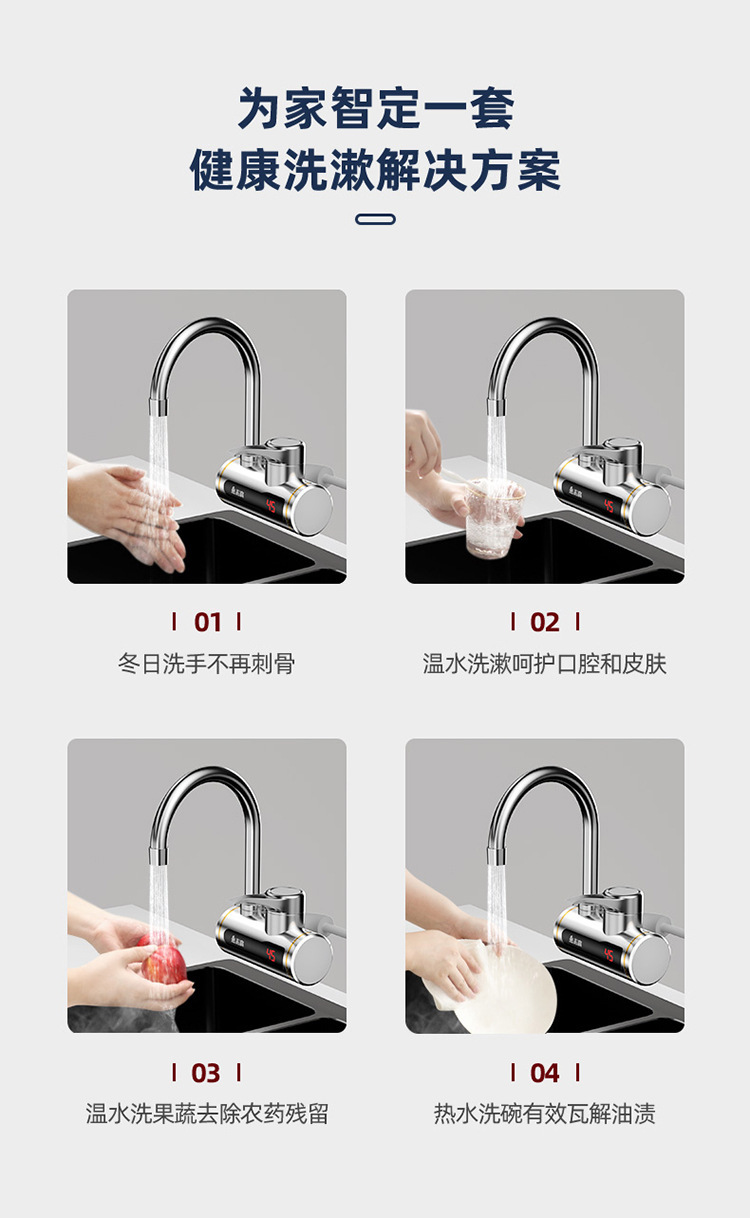 为家智定一套
健康洗漱解决方案

01
冬日洗手不再刺骨

02
温水洗漱呵护口腔和皮肤

03
温水洗果蔬去除农药残留

04
热水洗碗有效瓦解油渍