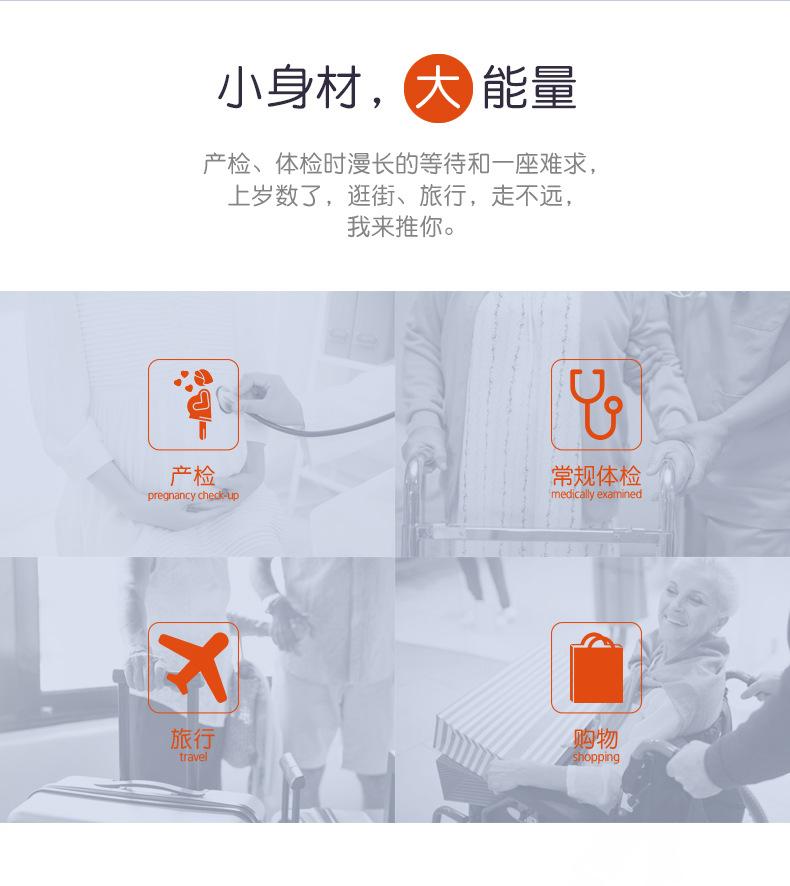 小身材，大能量

产检、体检时漫长的等待和一座难求，
上岁数了，逛街、旅行，走不远，
我来推你。

产检
pregnancy check-up

常规体检
medically examined

旅行
travel

购物
shopping