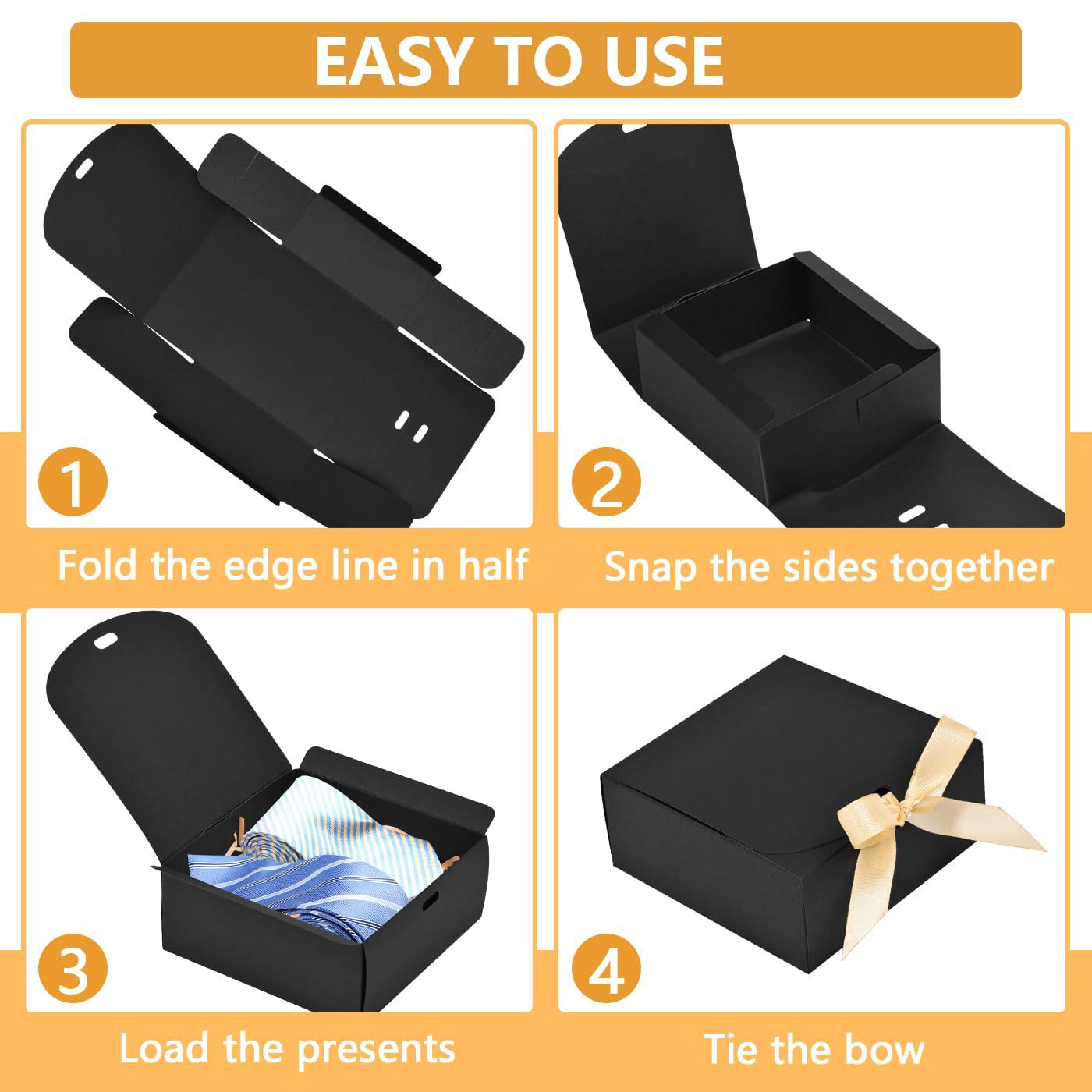 EASY TO USE

1

Fold the edge line in half

2

Snap the sides together

3

Load the presents

4

Tie the bow