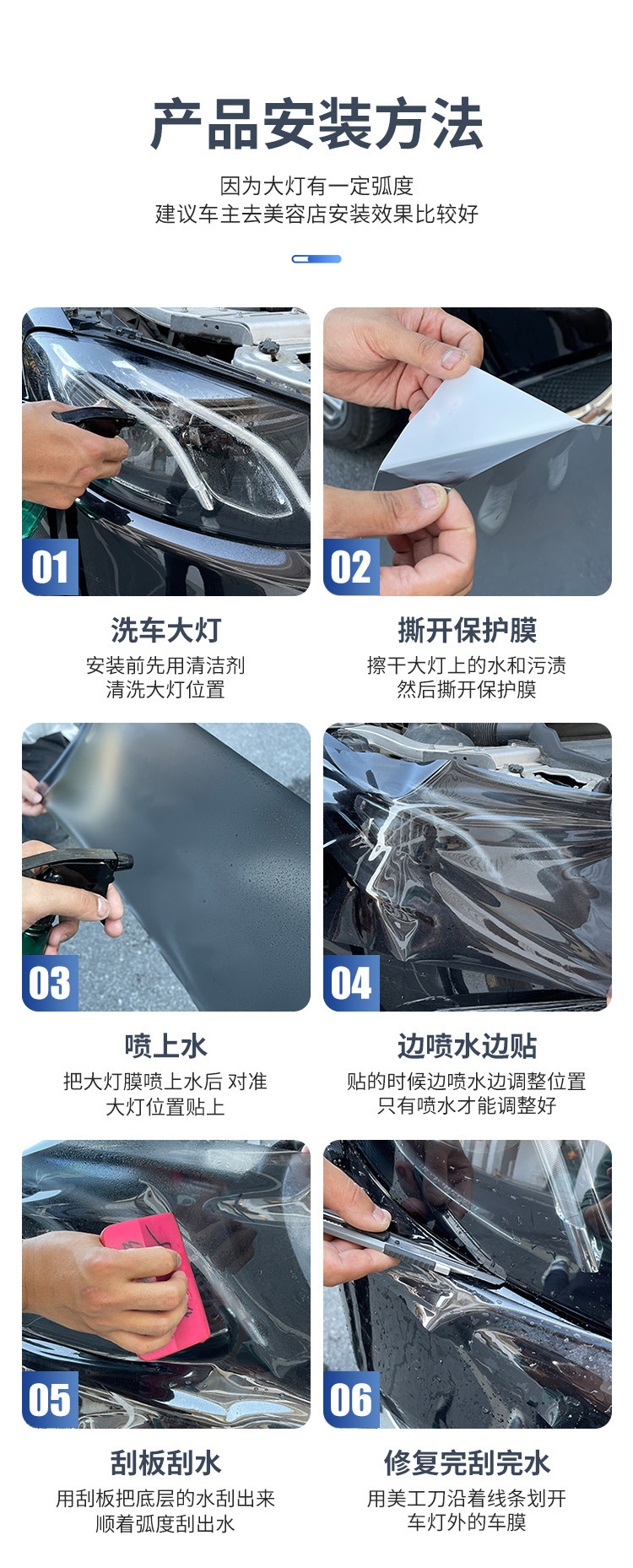 产品安装方法

因为大灯有一定弧度
建议车主去美容店安装效果比较好

01

洗车大灯
安装前先用清洁剂
清洗大灯位置

02

撕开保护膜
擦干大灯上的水和污渍
然后撕开保护膜

03

喷上水
把大灯膜喷上水后 对准
大灯位置贴上

04

边喷水边贴
贴的时候边喷水边调整位置
只有喷水才能调整好

05

刮板刮水
用刮板把底层的水刮出来
顺着弧度刮出水

06

修复完刮完水
用美工刀沿着线条划开
车灯外的车膜