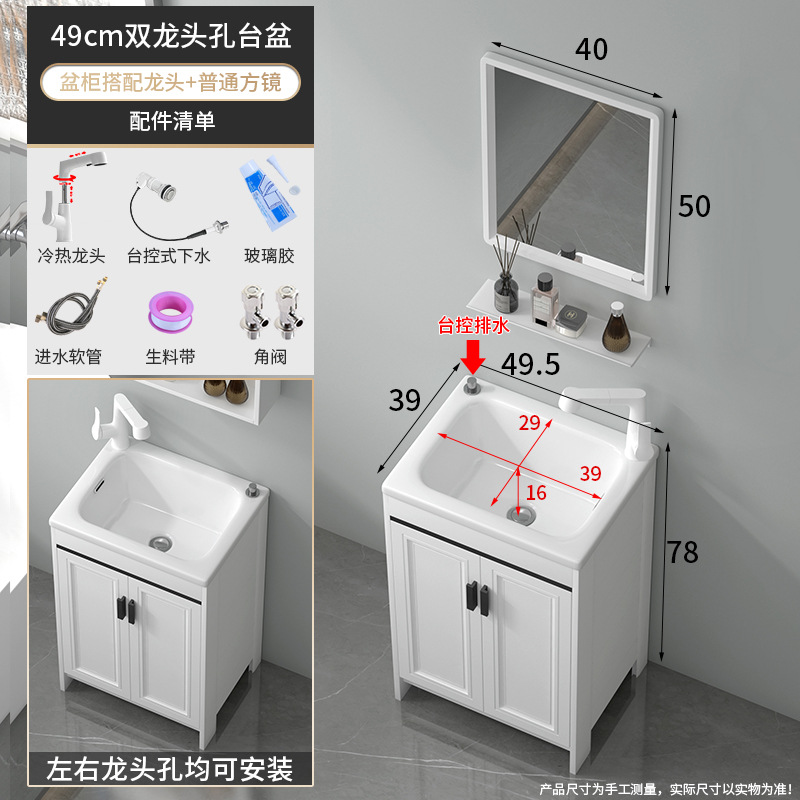 49cm双龙头孔台盆

盆柜搭配龙头+普通方镜

配件清单

冷热龙头 台控式下水 玻璃胶

进水软管 生料带 角阀

左右龙头孔均可安装

40

50

台控排水

49.5

39

29

39

16

78

产品尺寸为手工测量，实际尺寸以实物为准!