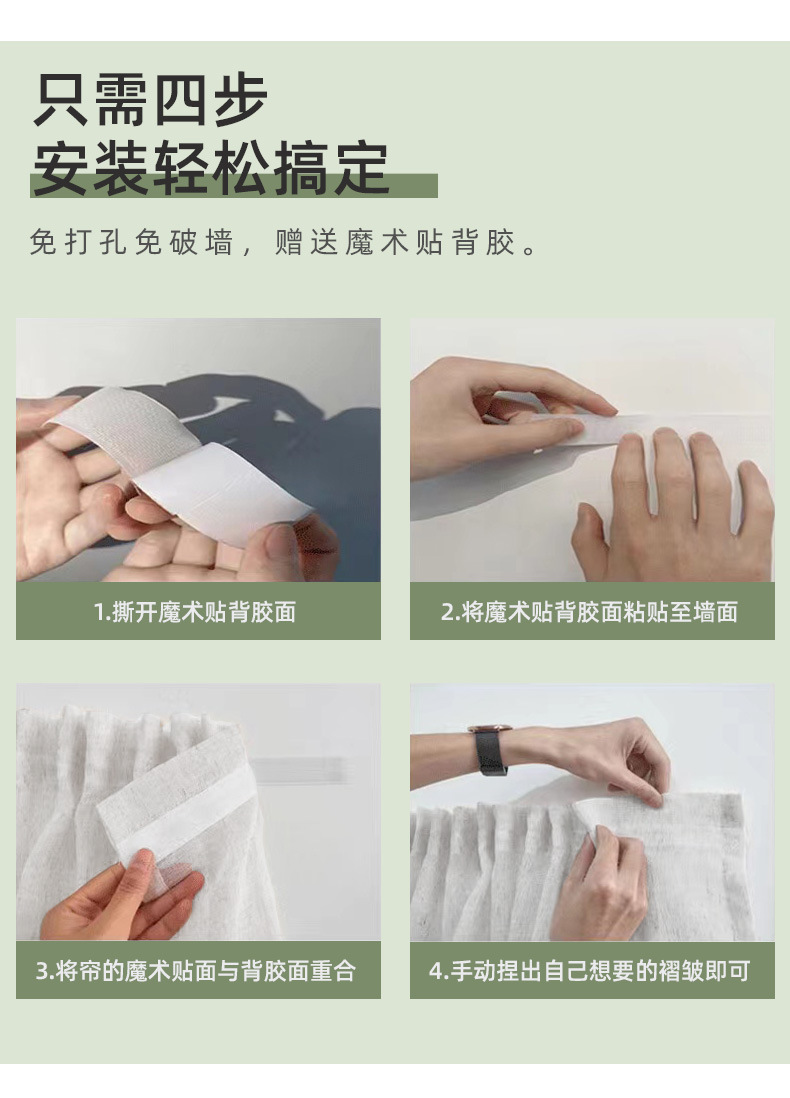 只需四步
安装轻松搞定

免打孔免破墙，赠送魔术贴背胶。

1.撕开魔术贴背胶面

2.将魔术贴背胶面粘贴至墙面

3.将帘的魔术贴面与背胶面重合

4.手动捏出自己想要的褶皱即可