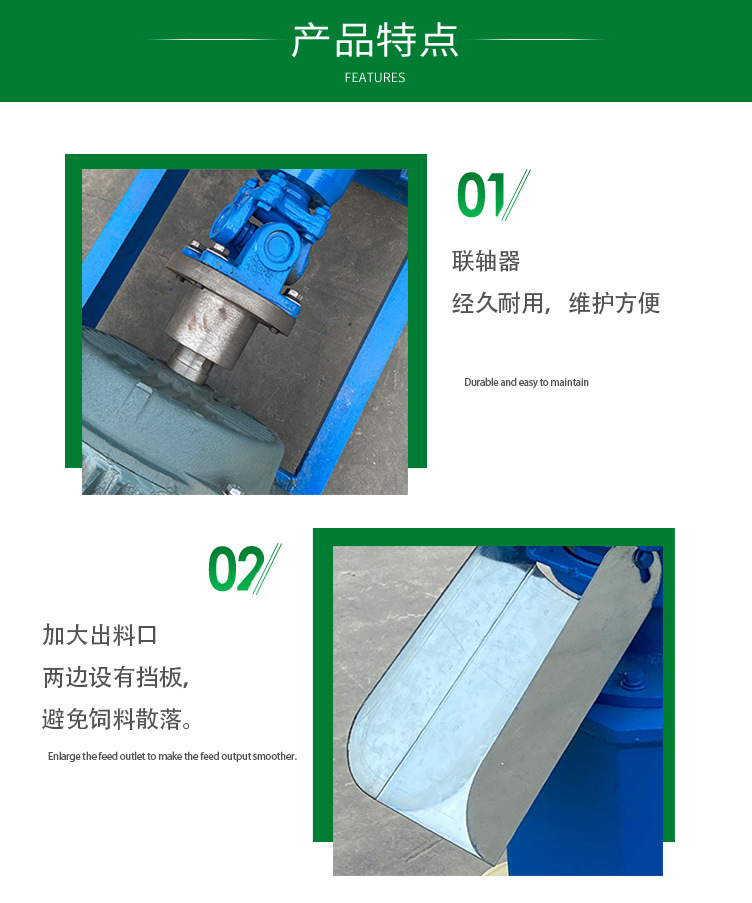 产品特点
FEATURES

01

联轴器
经久耐用，维护方便

Durable and easy to maintain

02

加大出料口
两边设有挡板，
避免饲料散落。

Enlarge the feed outlet to make the feed output smoother.