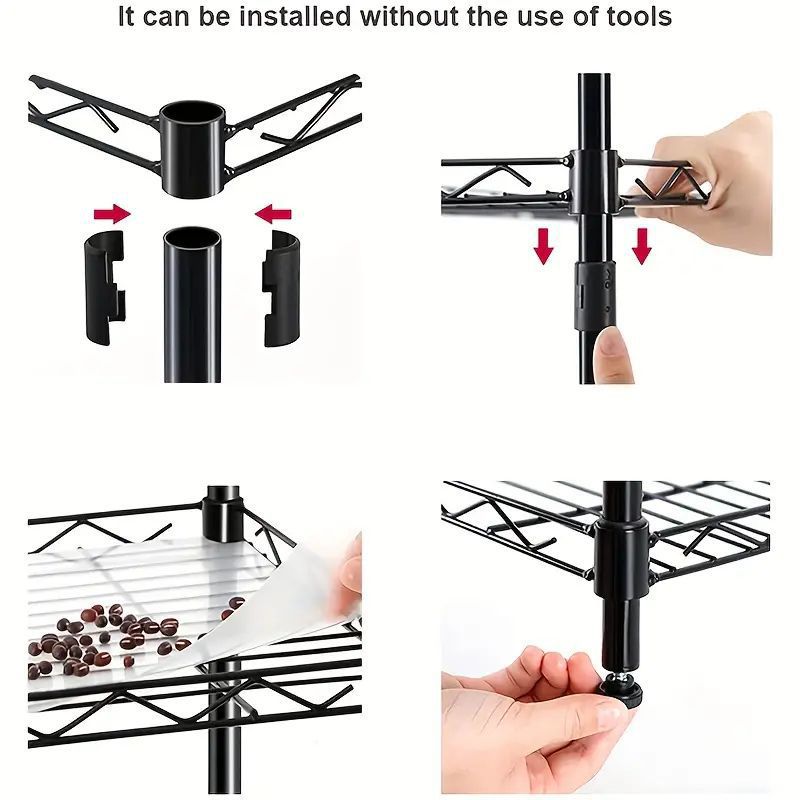 It can be installed without the use of tools