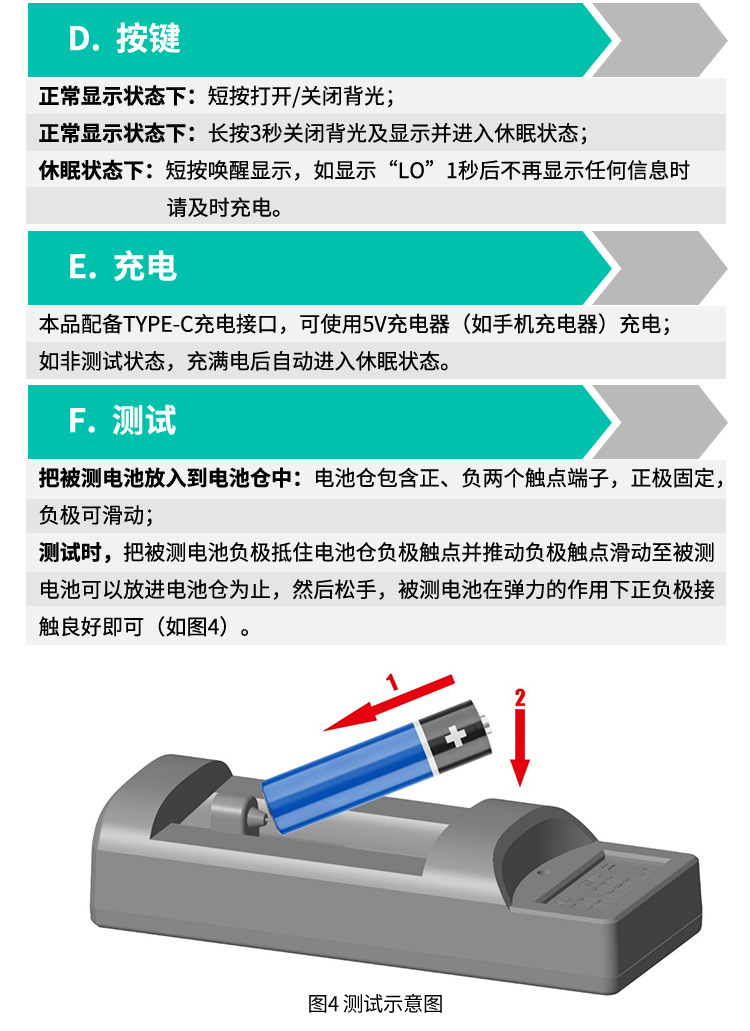 D. 按键

正常显示状态下：短按打开/关闭背光；

正常显示状态下：长按3秒关闭背光及显示并进入休眠状态；

休眠状态下：短按唤醒显示，如显示“LO”1秒后不再显示任何信息时请及时充电。

E. 充电

本品配备TYPE-C充电接口，可使用5V充电器（如手机充电器）充电；

如非测试状态，充满电后自动进入休眠状态。

F. 测试

把被测电池放入到电池仓中：电池仓包含正、负两个触点端子，正极固定，负极可滑动；

测试时，把被测电池负极抵住电池仓负极触点并推动负极触点滑动至被测电池可以放进电池仓为止，然后松手，被测电池在弹力的作用下正负极接触良好即可（如图4）。

1

2

+

图4 测试示意图