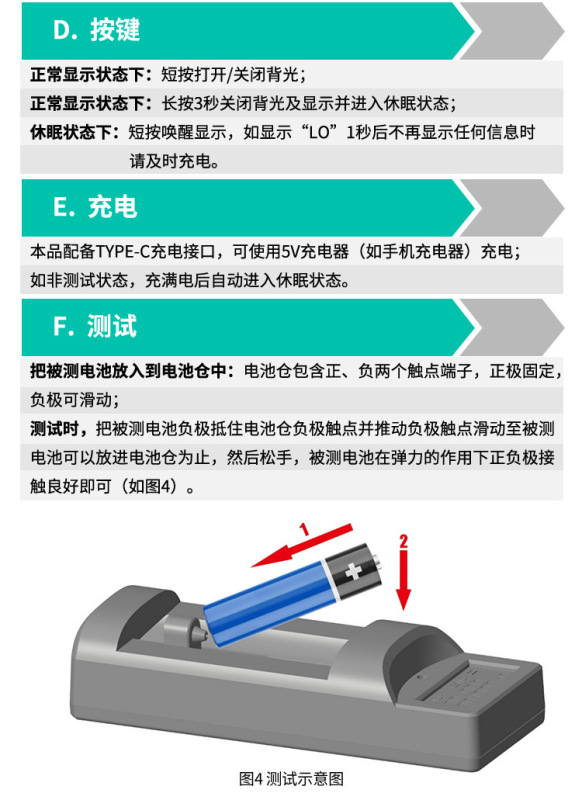 D. 按键

正常显示状态下：短按打开/关闭背光；

正常显示状态下：长按3秒关闭背光及显示并进入休眠状态；

休眠状态下：短按唤醒显示，如显示“LO”1秒后不再显示任何信息时请及时充电。

E. 充电

本品配备TYPE-C充电接口，可使用5V充电器（如手机充电器）充电；

如非测试状态，充满电后自动进入休眠状态。

F. 测试

把被测电池放入到电池仓中：电池仓包含正、负两个触点端子，正极固定，负极可滑动；

测试时，把被测电池负极抵住电池仓负极触点并推动负极触点滑动至被测电池可以放进电池仓为止，然后松手，被测电池在弹力的作用下正负极接触良好即可（如图4）。

1

2

图4 测试示意图